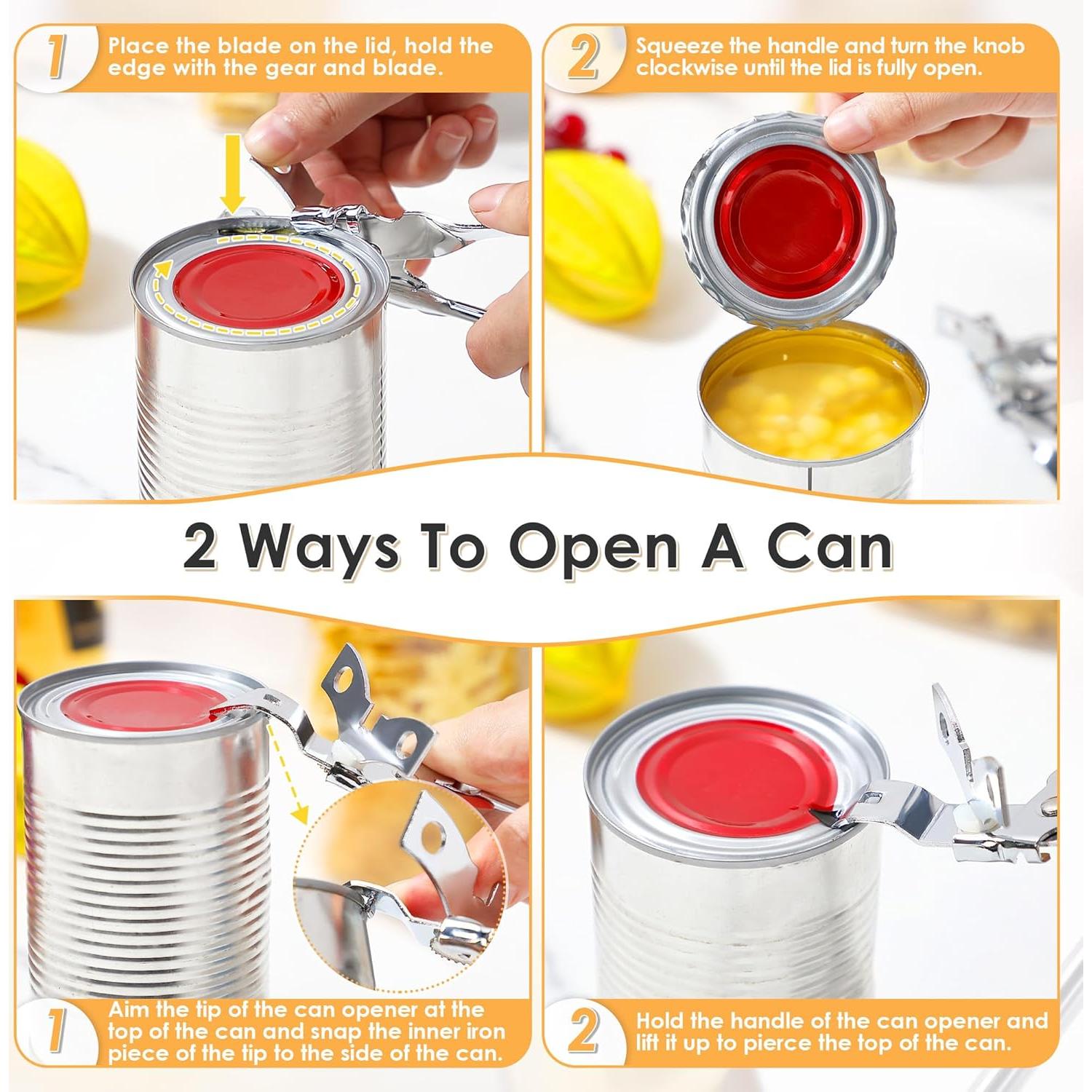 1 Place the blade on the lid, hold the edge with the gear and blade.

2 Squeeze the handle and turn the knob clockwise until the lid is fully open.

2 Ways To Open A Can

1 Aim the tip of the can opener at the top of the can and snap the inner iron piece of the tip to the side of the can.

2 Hold the handle of the can opener and lift it up to pierce the top of the can.