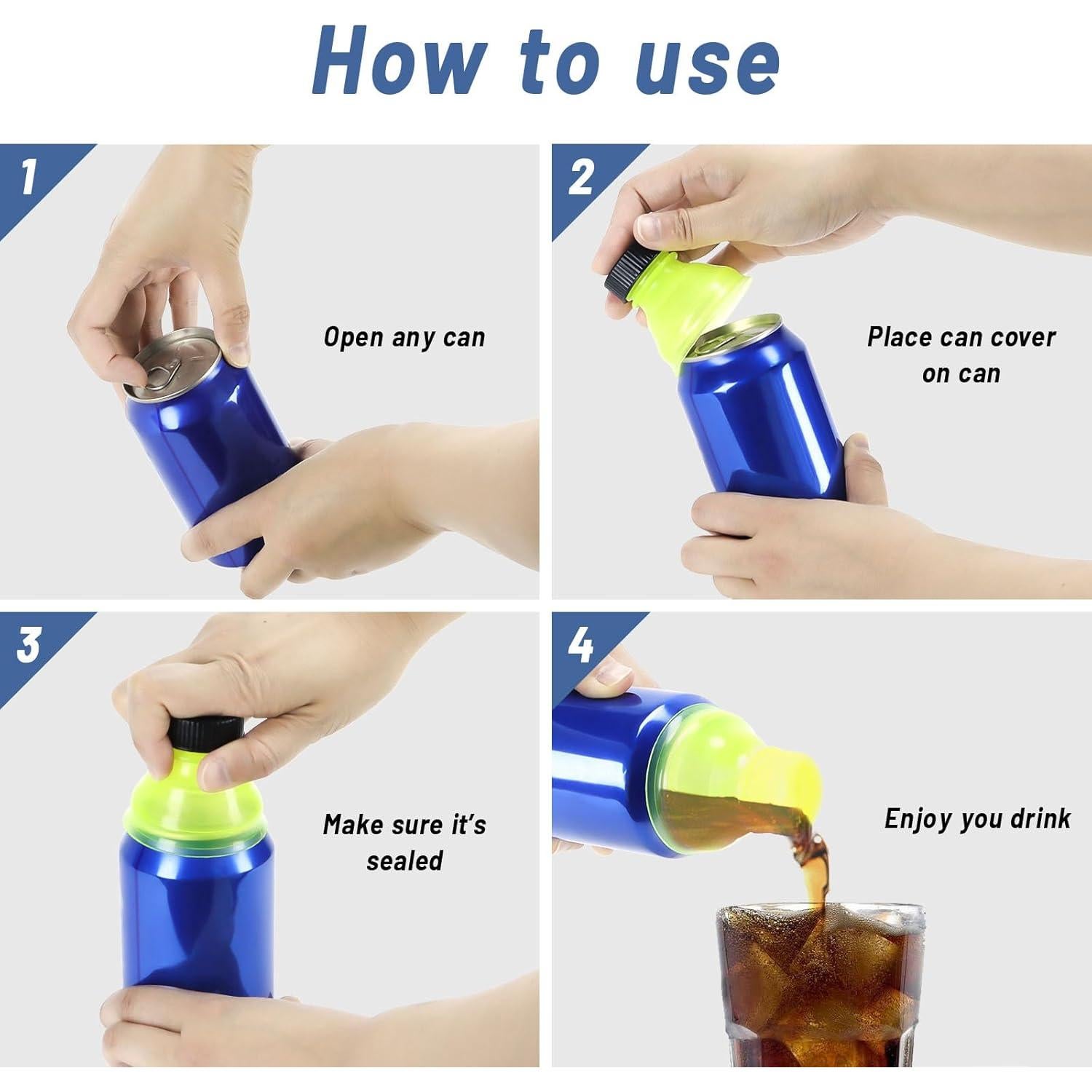 How to use

1

Open any can

2

Place can cover on can

3

Make sure it's sealed

4

Enjoy you drink