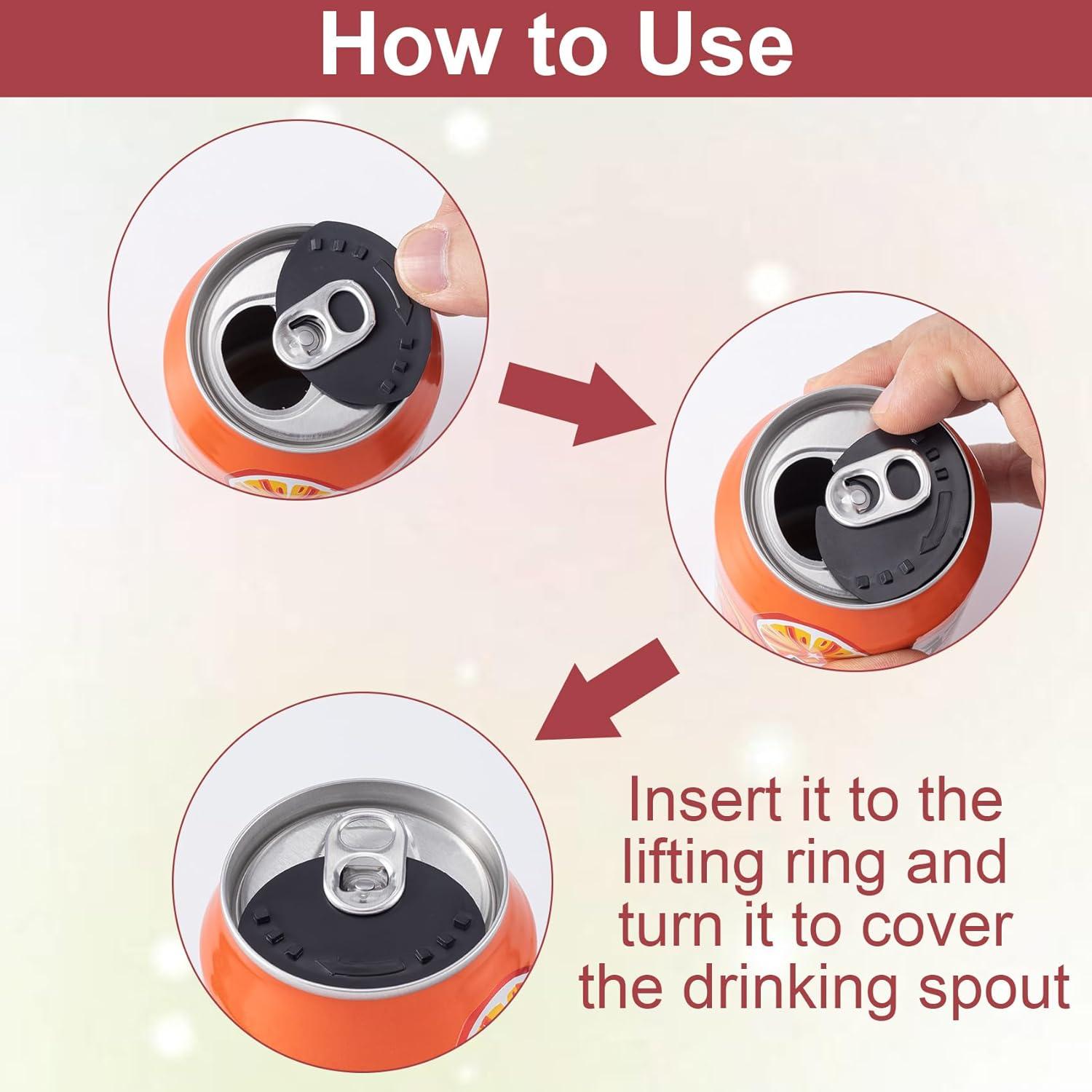 How to Use

Insert it to the lifting ring and turn it to cover the drinking spout