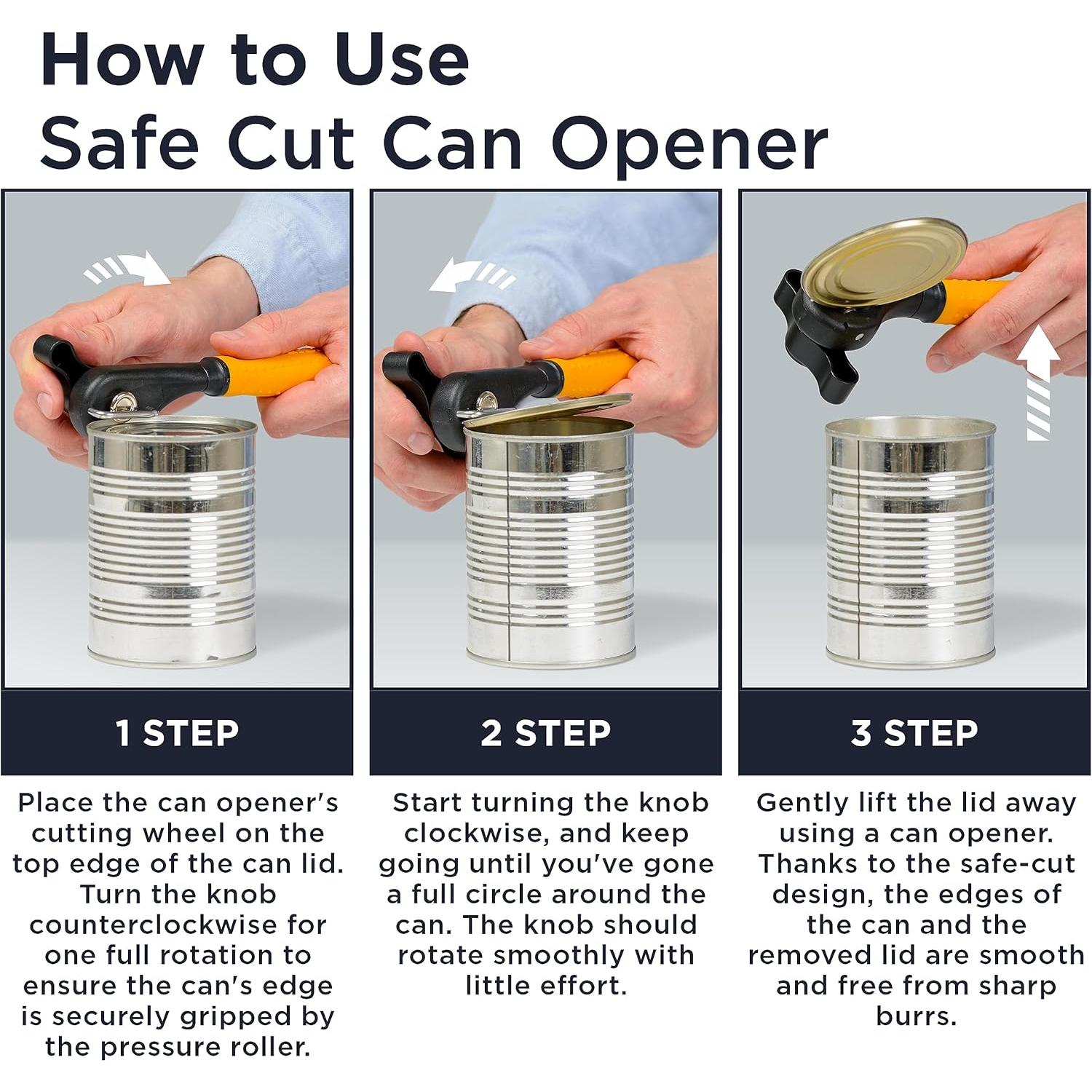 How to Use
Safe Cut Can Opener

1 STEP

Place the can opener's cutting wheel on the top edge of the can lid. Turn the knob counterclockwise for one full rotation to ensure the can's edge is securely gripped by the pressure roller.

2 STEP

Start turning the knob clockwise, and keep going until you've gone a full circle around the can. The knob should rotate smoothly with little effort.

3 STEP

Gently lift the lid away using a can opener. Thanks to the safe-cut design, the edges of the can and the removed lid are smooth and free from sharp burrs.