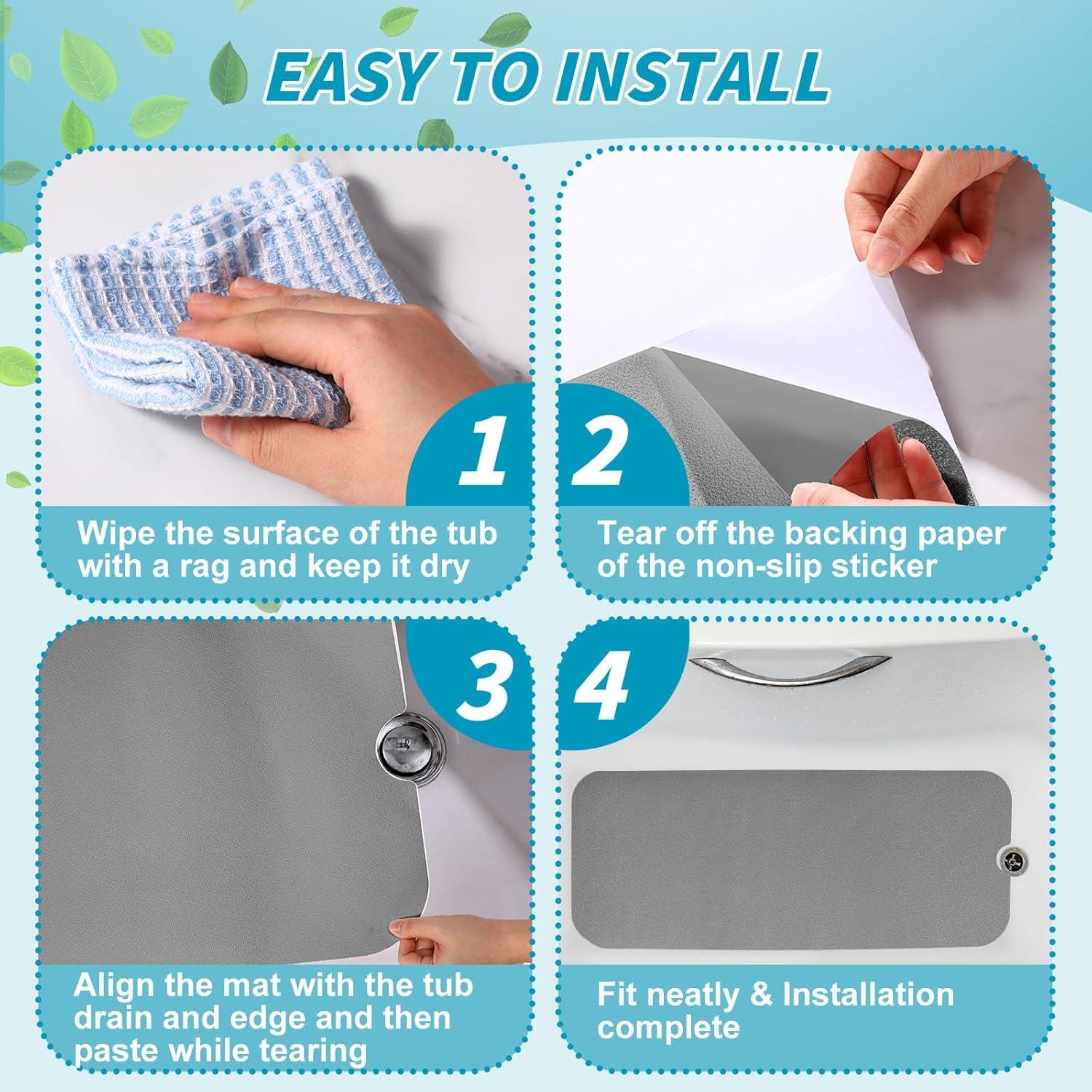 EASY TO INSTALL

1

Wipe the surface of the tub with a rag and keep it dry

2

Tear off the backing paper of the non-slip sticker

3

Align the mat with the tub drain and edge and then paste while tearing

4

Fit neatly & Installation complete