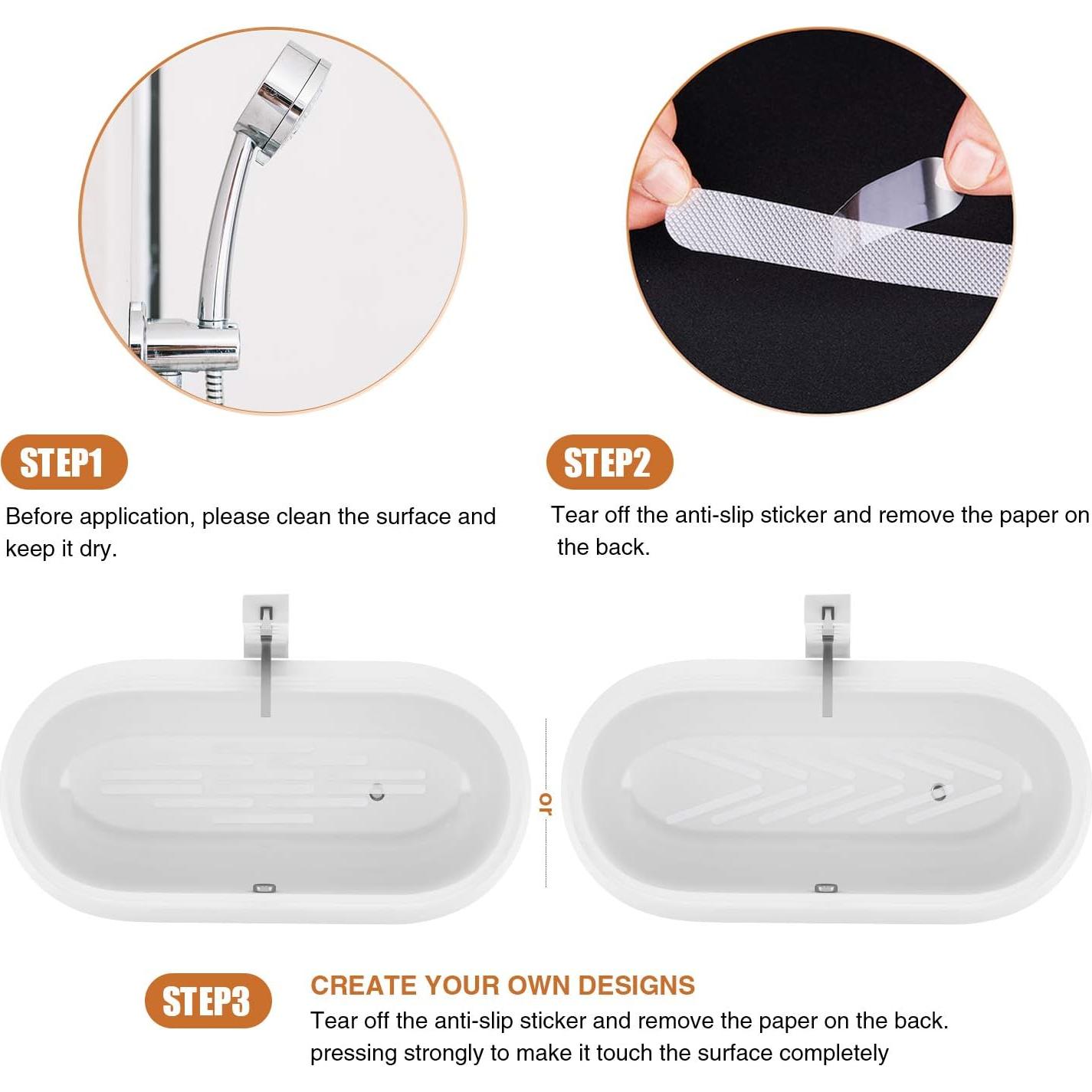 STEP1

Before application, please clean the surface and keep it dry.

STEP2

Tear off the anti-slip sticker and remove the paper on the back.

or

STEP3

CREATE YOUR OWN DESIGNS

Tear off the anti-slip sticker and remove the paper on the back. pressing strongly to make it touch the surface completely