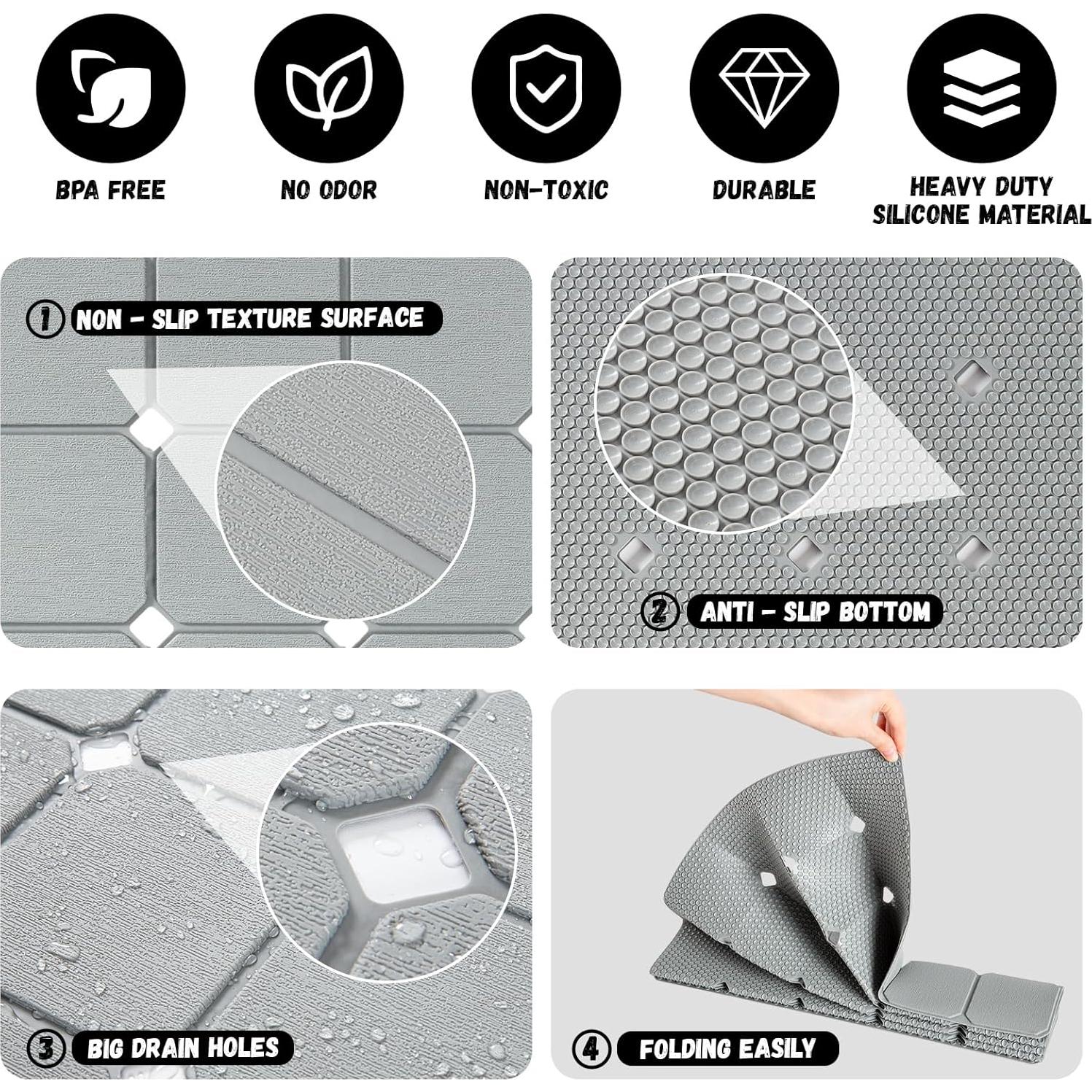 BPA FREE

NO ODOR

NON-TOXIC

DURABLE

HEAVY DUTY SILICONE MATERIAL

1 NON - SLIP TEXTURE SURFACE

2 ANTI - SLIP BOTTOM

3 BIG DRAIN HOLES

4 FOLDING EASILY