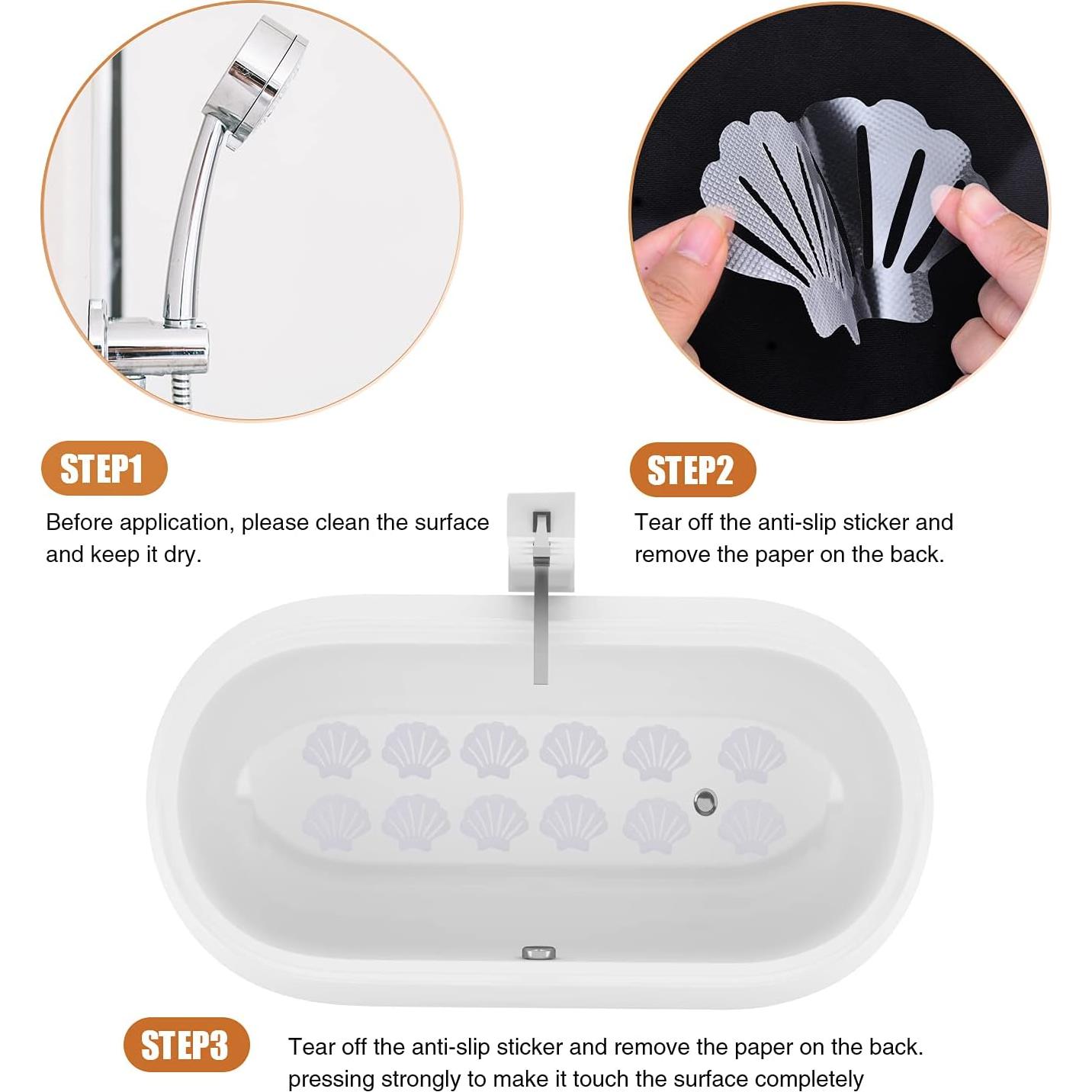 STEP1

Before application, please clean the surface and keep it dry.

STEP2

Tear off the anti-slip sticker and remove the paper on the back.

STEP3

Tear off the anti-slip sticker and remove the paper on the back. pressing strongly to make it touch the surface completely