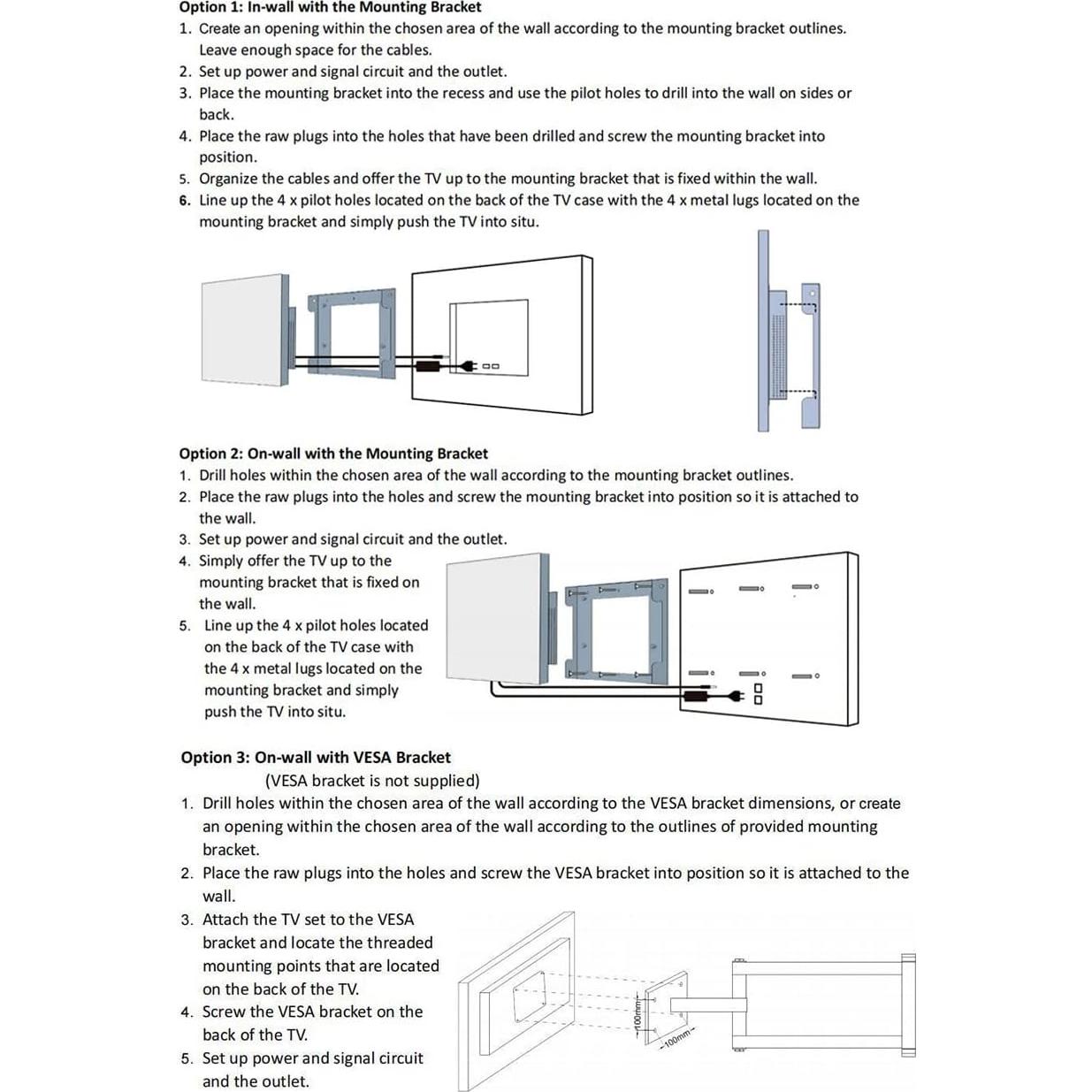 Option 1: In-wall with the Mounting Bracket
1. Create an opening within the chosen area of the wall according to the mounting bracket outlines. Leave enough space for the cables.
2. Set up power and signal circuit and the outlet.
3. Place the mounting bracket into the recess and use the pilot holes to drill into the wall on sides or back.
4. Place the raw plugs into the holes that have been drilled and screw the mounting bracket into position.
5. Organize the cables and offer the TV up to the mounting bracket that is fixed within the wall.
6. Line up the 4 x pilot holes located on the back of the TV case with the 4 x metal lugs located on the mounting bracket and simply push the TV into situ.

Option 2: On-wall with the Mounting Bracket
1. Drill holes within the chosen area of the wall according to the mounting bracket outlines.
2. Place the raw plugs into the holes and screw the mounting bracket into position so it is attached to the wall.
3. Set up power and signal circuit and the outlet.
4. Simply offer the TV up to the mounting bracket that is fixed on the wall.
5. Line up the 4 x pilot holes located on the back of the TV case with the 4 x metal lugs located on the mounting bracket and simply push the TV into situ.

Option 3: On-wall with VESA Bracket
(VESA bracket is not supplied)
1. Drill holes within the chosen area of the wall according to the VESA bracket dimensions, or create an opening within the chosen area of the wall according to the outlines of provided mounting bracket.
2. Place the raw plugs into the holes and screw the VESA bracket into position so it is attached to the wall.
3. Attach the TV set to the VESA bracket and locate the threaded mounting points that are located on the back of the TV.
4. Screw the VESA bracket on the back of the TV.
5. Set up power and signal circuit and the outlet.

100mm
100mm