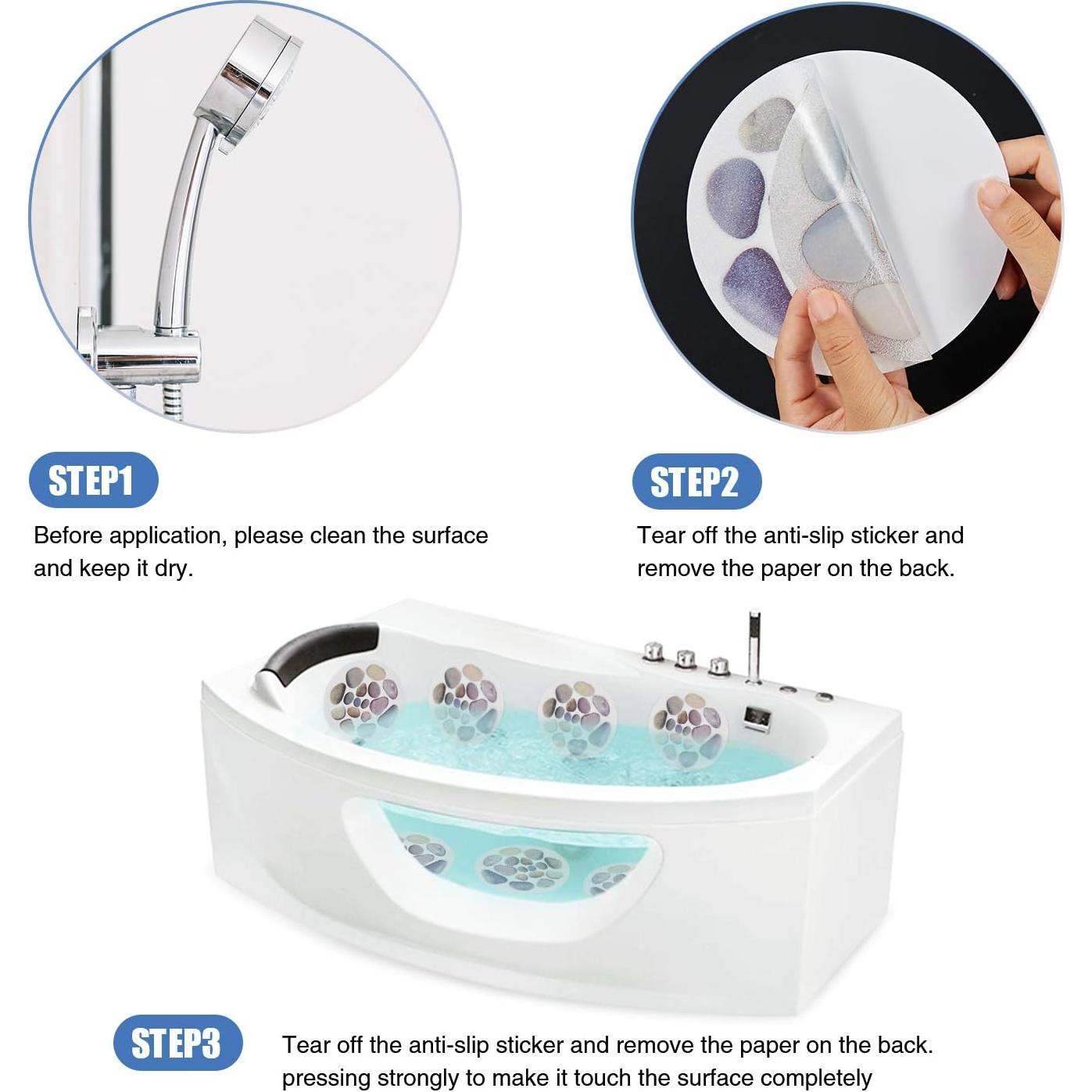 STEP1

Before application, please clean the surface and keep it dry.

STEP2

Tear off the anti-slip sticker and remove the paper on the back.

STEP3

Tear off the anti-slip sticker and remove the paper on the back. pressing strongly to make it touch the surface completely