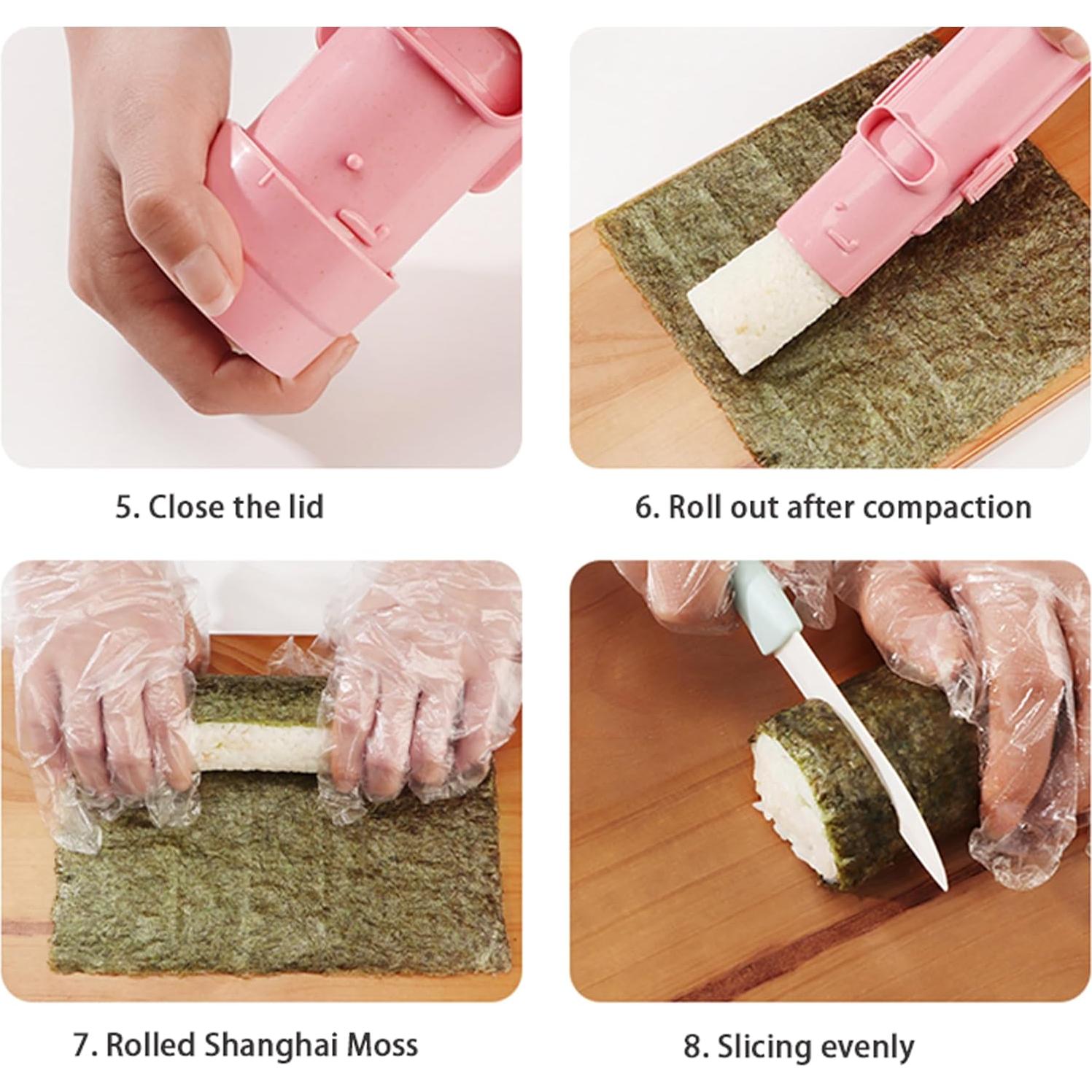 5. Close the lid

6. Roll out after compaction

7. Rolled Shanghai Moss

8. Slicing evenly