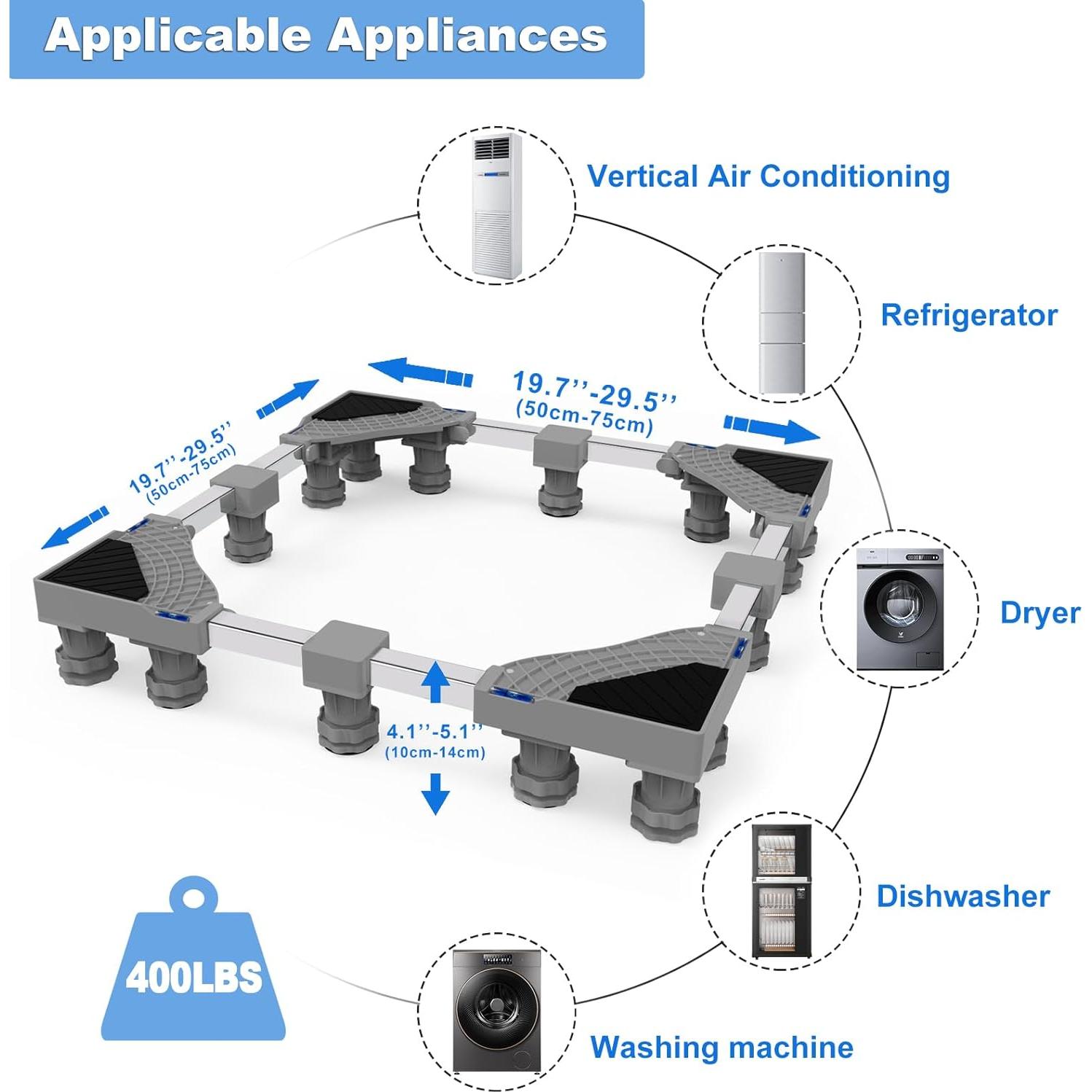 Applicable Appliances

Vertical Air Conditioning

Refrigerator

19.7''-29.5''
(50cm-75cm)

19.7''-29.5''
(50cm-75cm)

Dryer

4.1''-5.1''
(10cm-14cm)

Dishwasher

400LBS

Washing machine