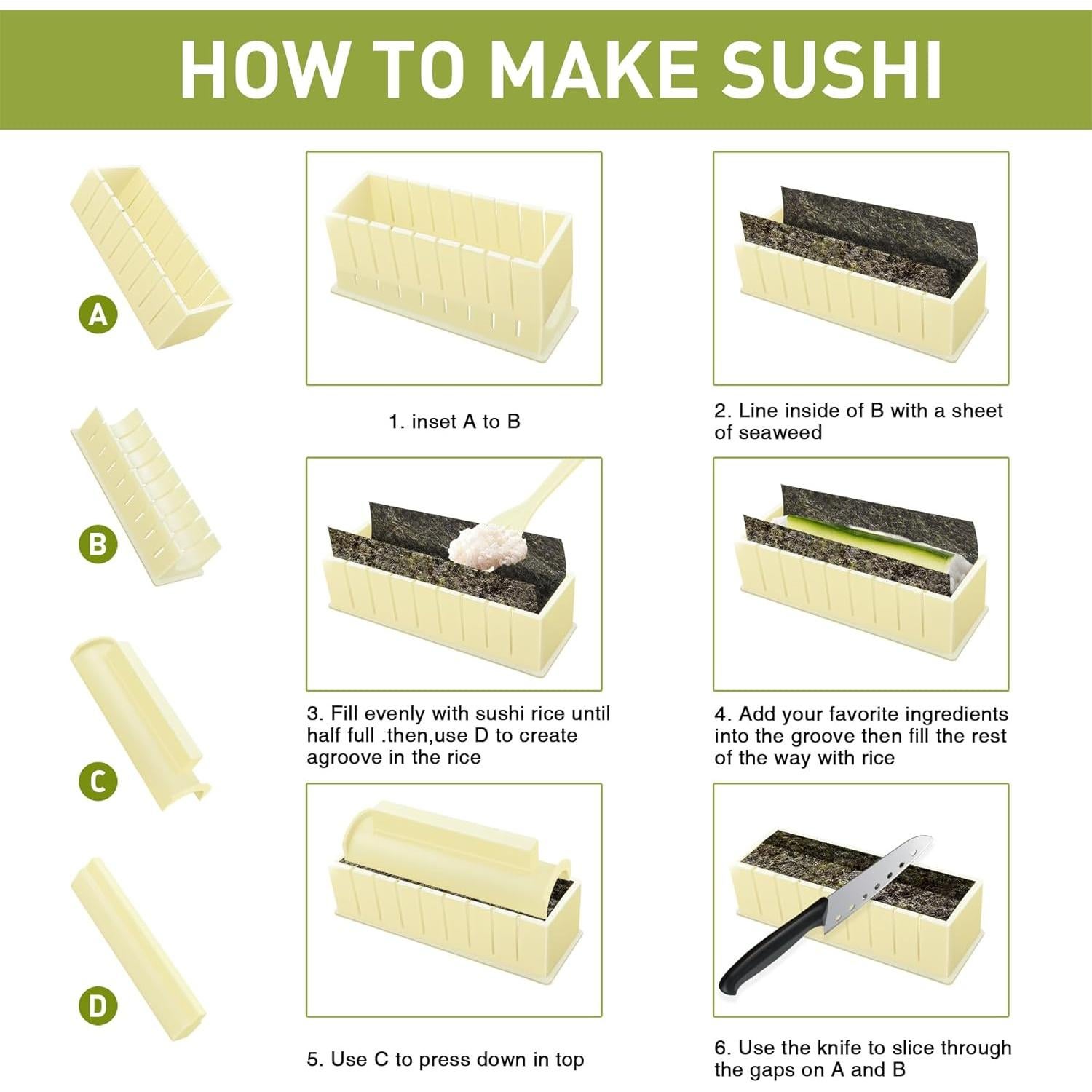 HOW TO MAKE SUSHI

A

B

C

D

1. inset A to B

2. Line inside of B with a sheet of seaweed

3. Fill evenly with sushi rice until half full .then,use D to create agroove in the rice

4. Add your favorite ingredients into the groove then fill the rest of the way with rice

5. Use C to press down in top

6. Use the knife to slice through the gaps on A and B