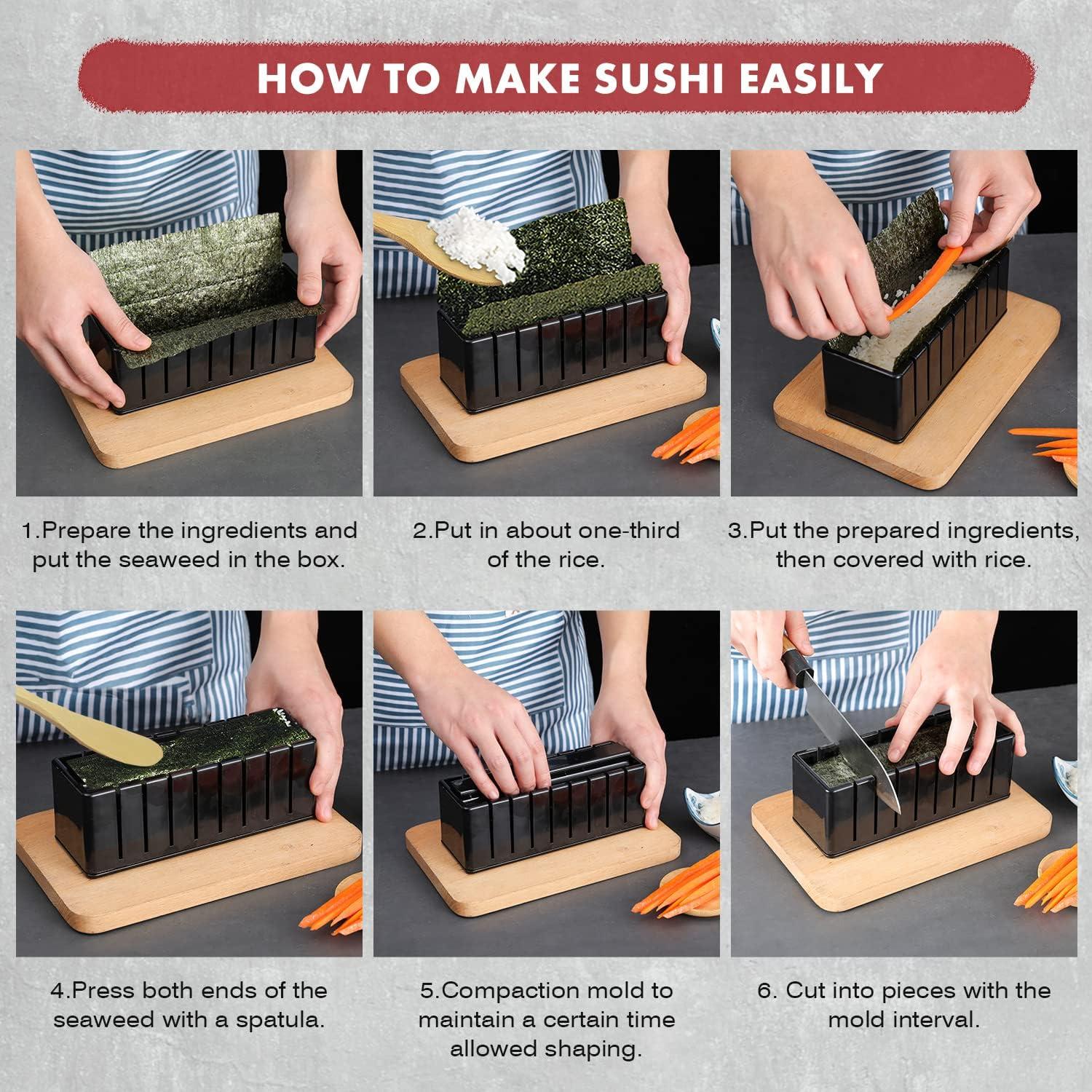 HOW TO MAKE SUSHI EASILY

1.Prepare the ingredients and put the seaweed in the box.

2.Put in about one-third of the rice.

3.Put the prepared ingredients, then covered with rice.

4.Press both ends of the seaweed with a spatula.

5.Compaction mold to maintain a certain time allowed shaping.

6. Cut into pieces with the mold interval.