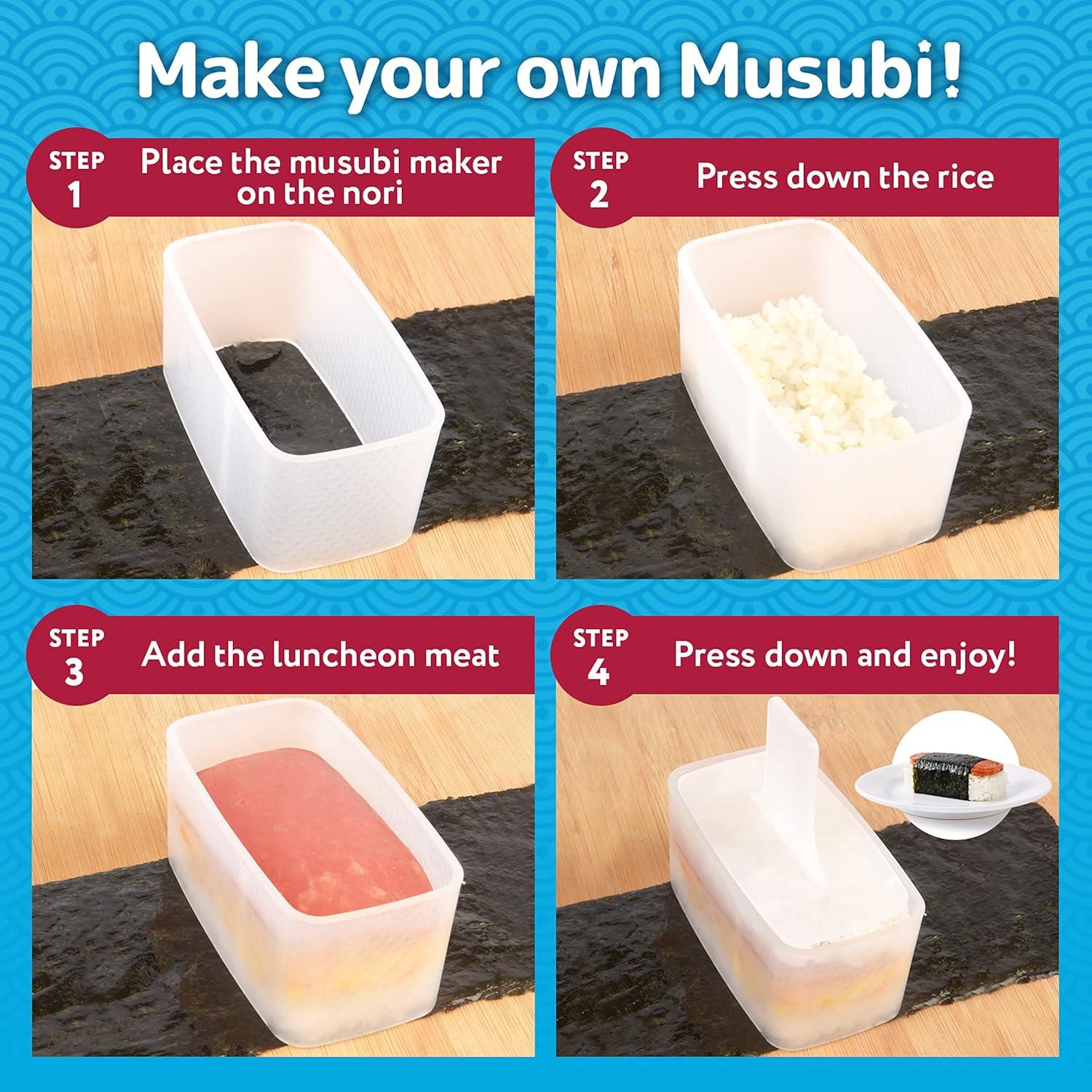 Make your own Musubi!

STEP 1 Place the musubi maker on the nori

STEP 2 Press down the rice

STEP 3 Add the luncheon meat

STEP 4 Press down and enjoy!