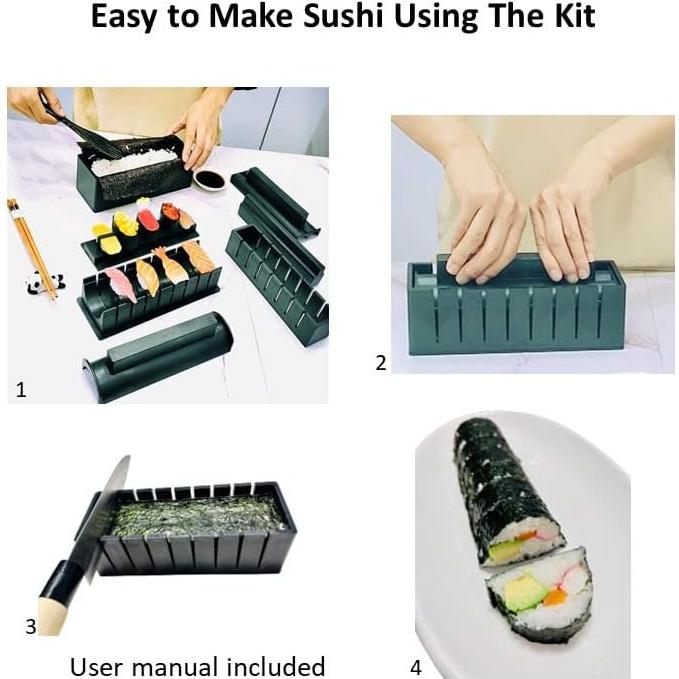 Easy to Make Sushi Using The Kit

1

2

3

User manual included

4