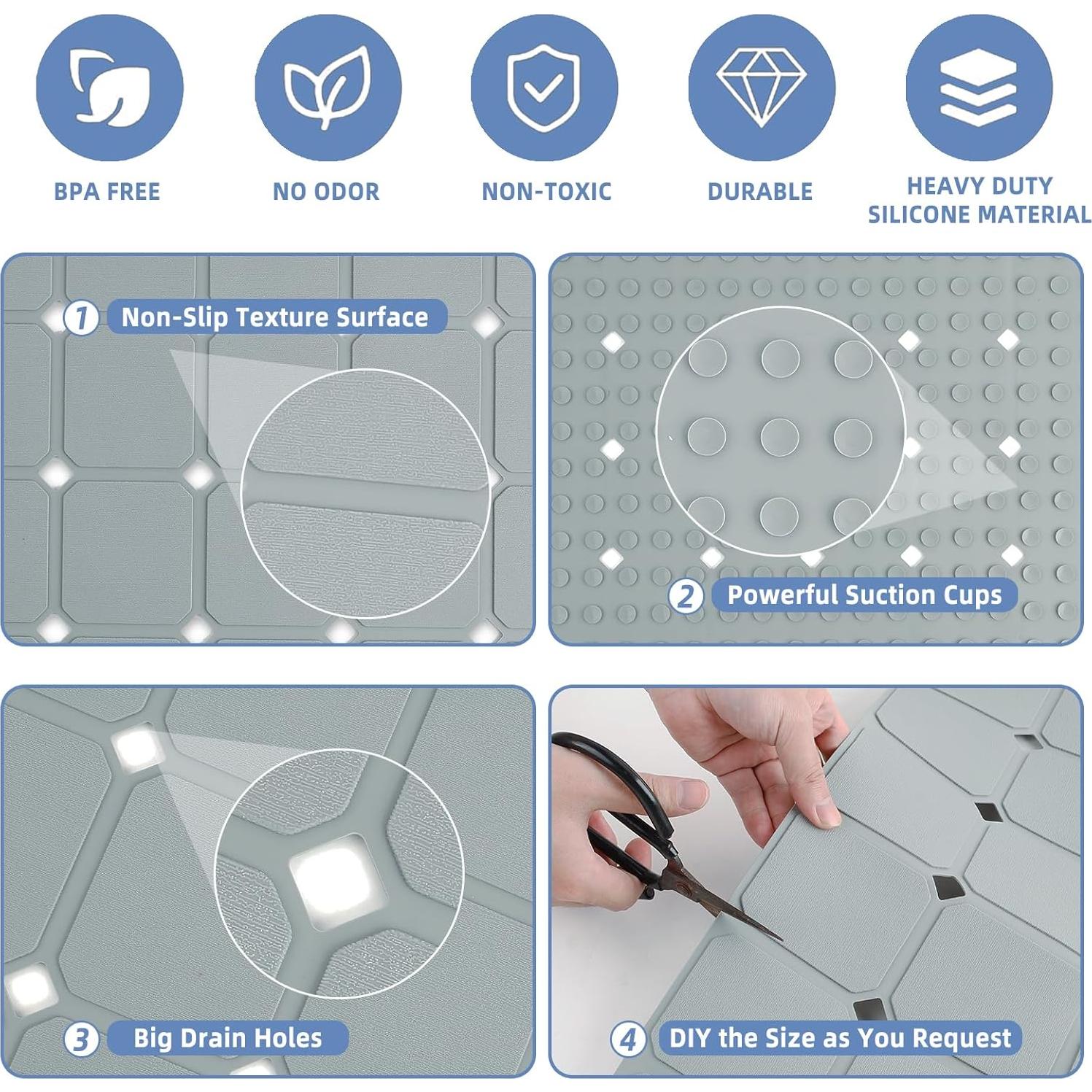 BPA FREE

NO ODOR

NON-TOXIC

DURABLE

HEAVY DUTY SILICONE MATERIAL

1 Non-Slip Texture Surface

2 Powerful Suction Cups

3 Big Drain Holes

4 DIY the Size as You Request