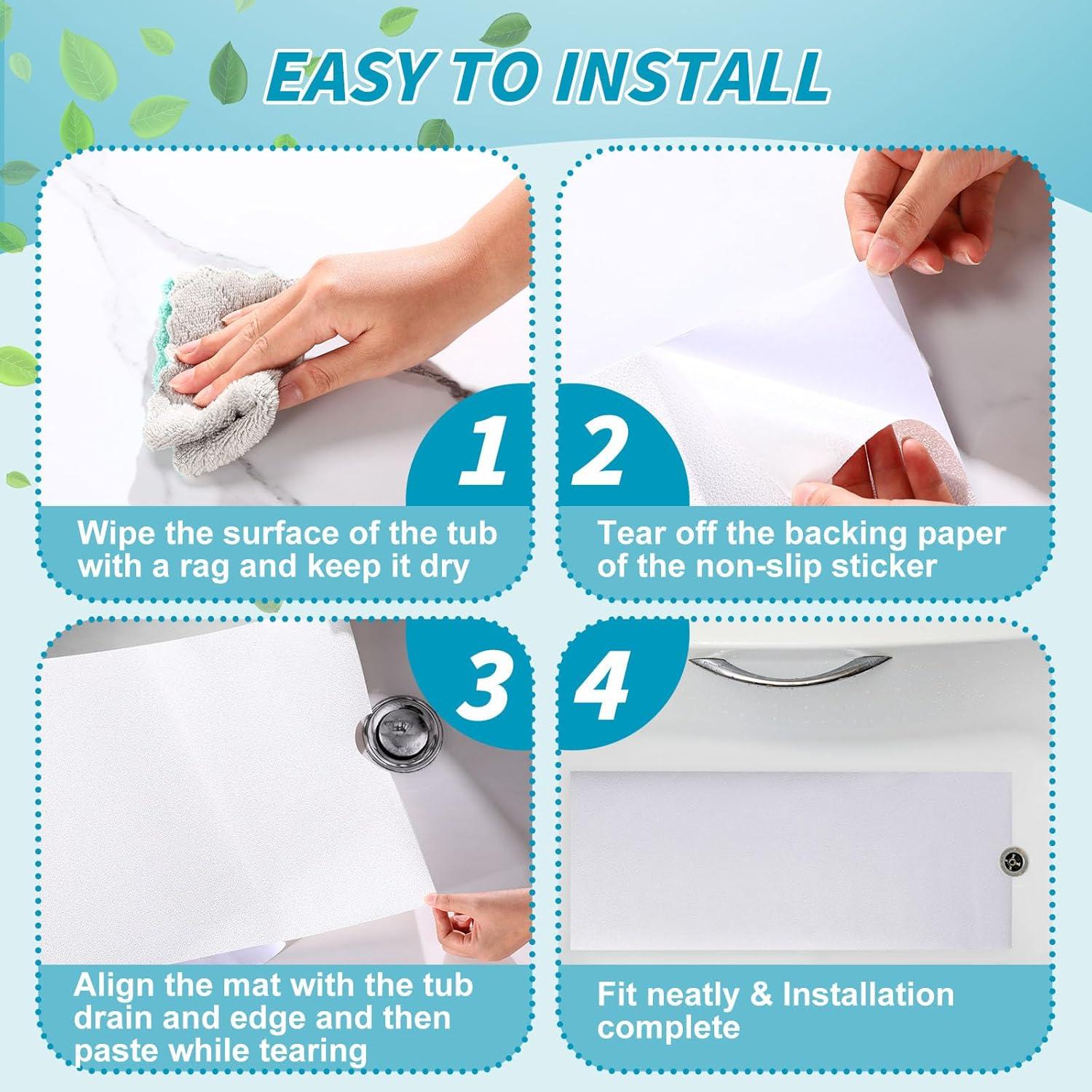 EASY TO INSTALL

1

Wipe the surface of the tub with a rag and keep it dry

2

Tear off the backing paper of the non-slip sticker

3

Align the mat with the tub drain and edge and then paste while tearing

4

Fit neatly & Installation complete