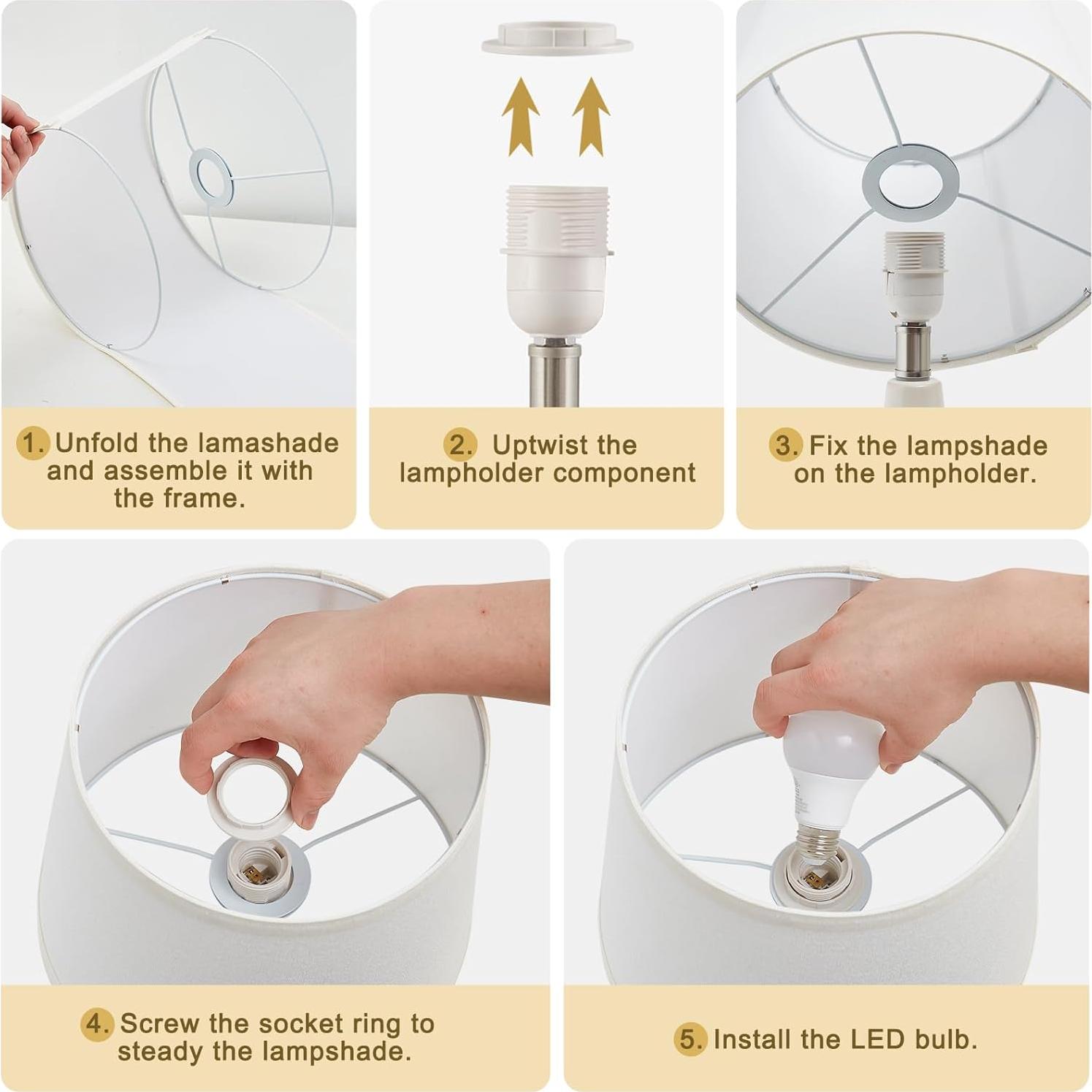 1. Unfold the lamashade and assemble it with the frame.

2. Uptwist the lampholder component

3. Fix the lampshade on the lampholder.

4. Screw the socket ring to steady the lampshade.

5. Install the LED bulb.