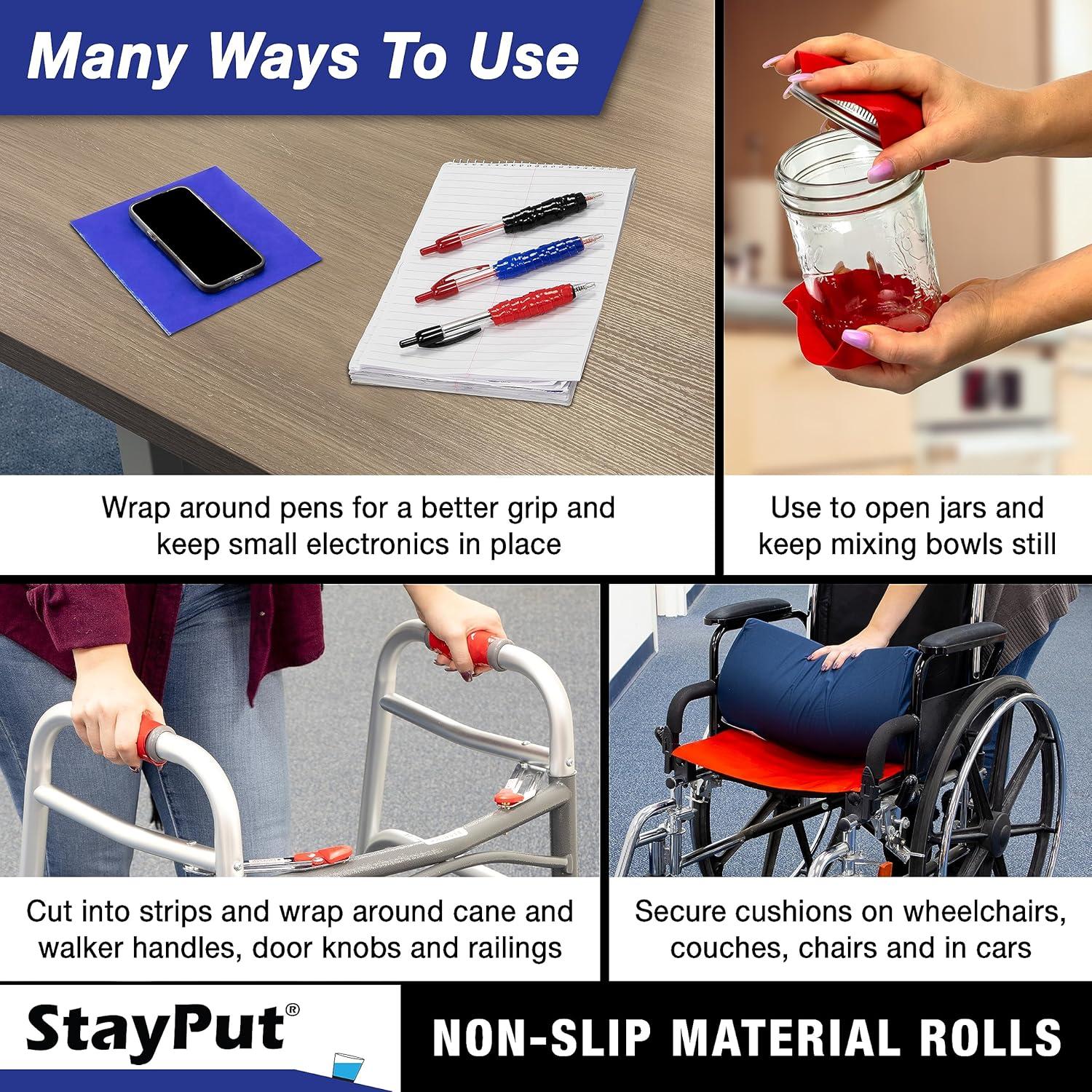 Many Ways To Use

Wrap around pens for a better grip and keep small electronics in place

Use to open jars and keep mixing bowls still

Cut into strips and wrap around cane and walker handles, door knobs and railings

Secure cushions on wheelchairs, couches, chairs and in cars

StayPut®

NON-SLIP MATERIAL ROLLS