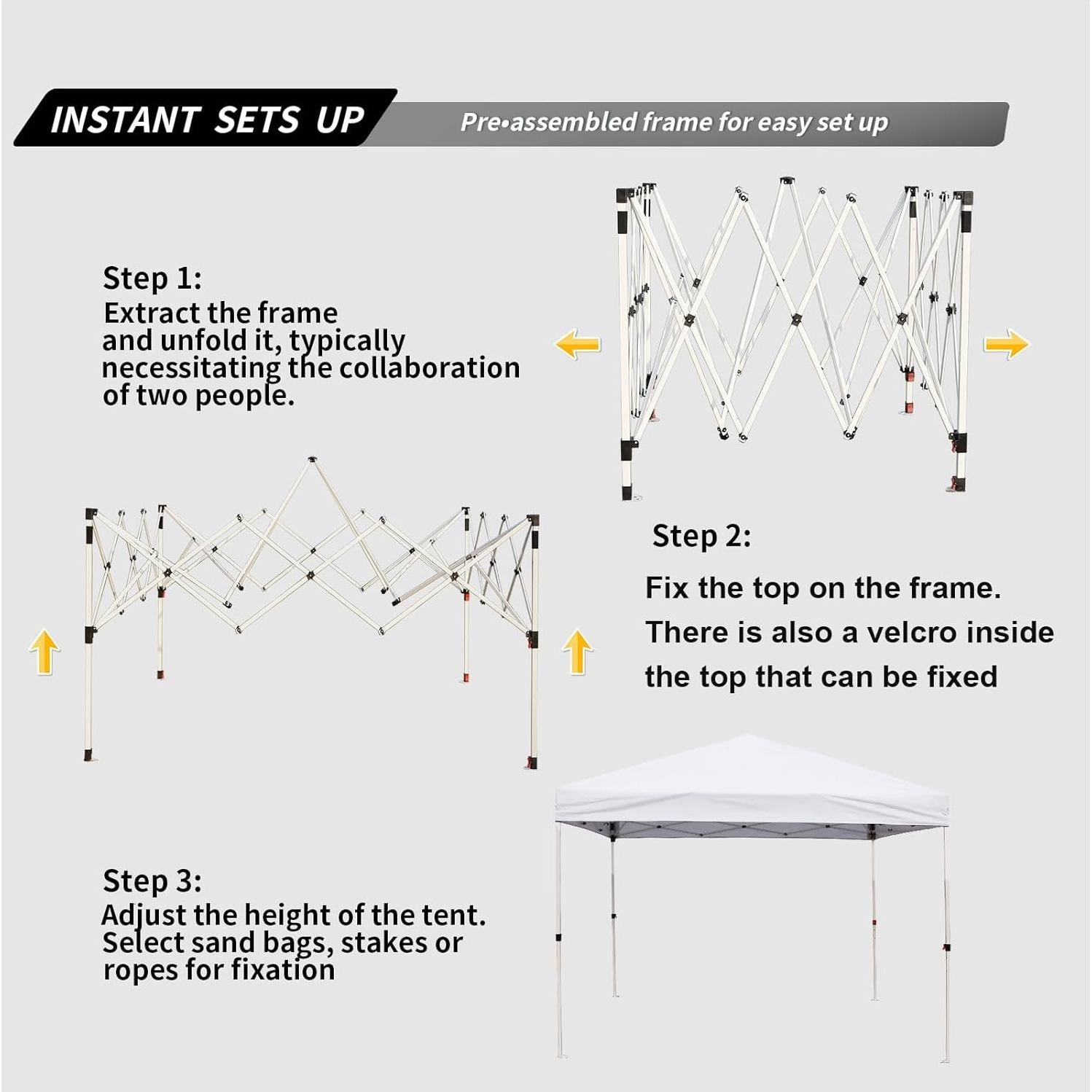 INSTANT SETS UP

Pre•assembled frame for easy set up

Step 1:
Extract the frame and unfold it, typically necessitating the collaboration of two people.

Step 2:
Fix the top on the frame.
There is also a velcro inside the top that can be fixed

Step 3:
Adjust the height of the tent. Select sand bags, stakes or ropes for fixation