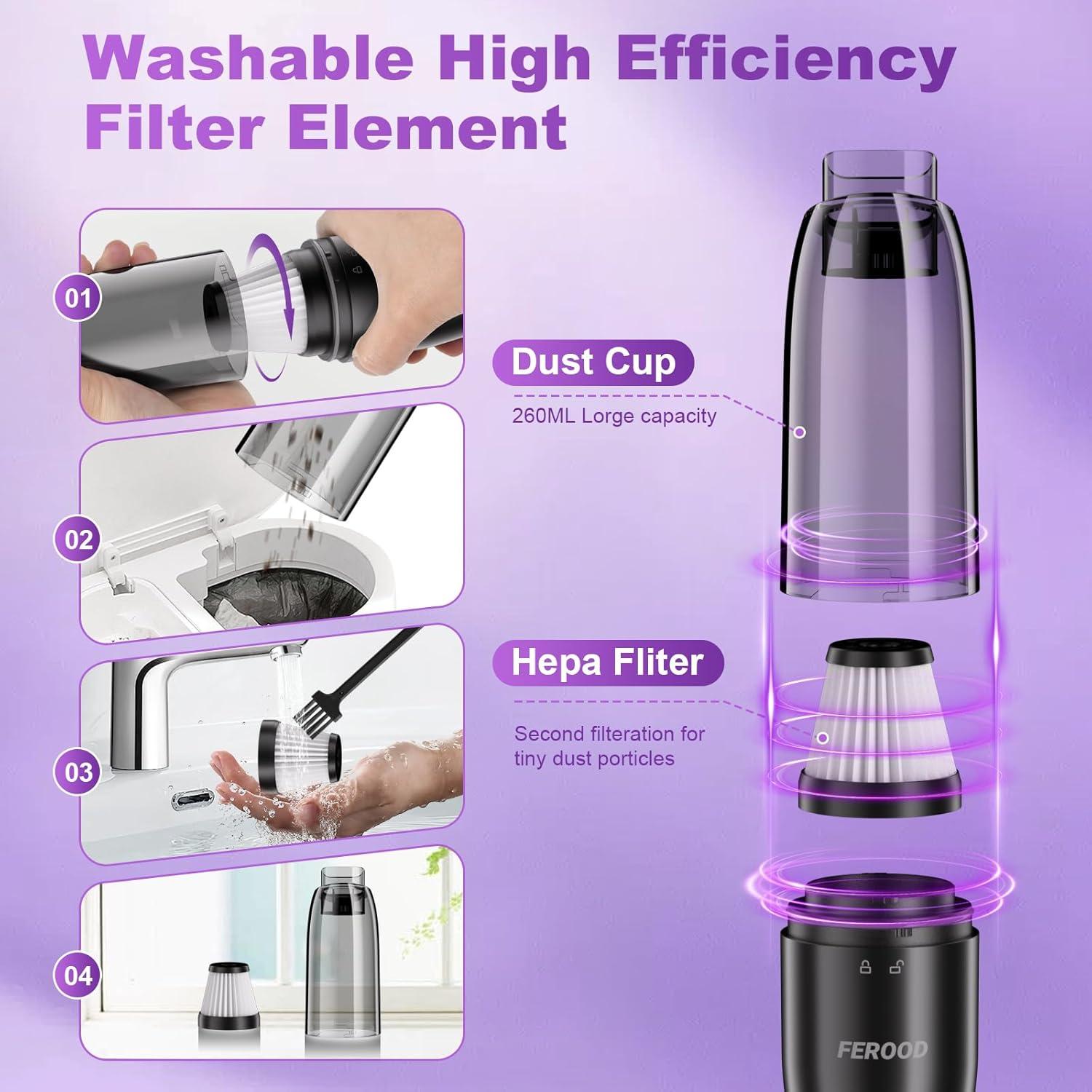 Washable High Efficiency Filter Element

01

02

03

04

Dust Cup

260ML Lorge capacity

Hepa Fliter

Second filteration for tiny dust porticles

FEROOD