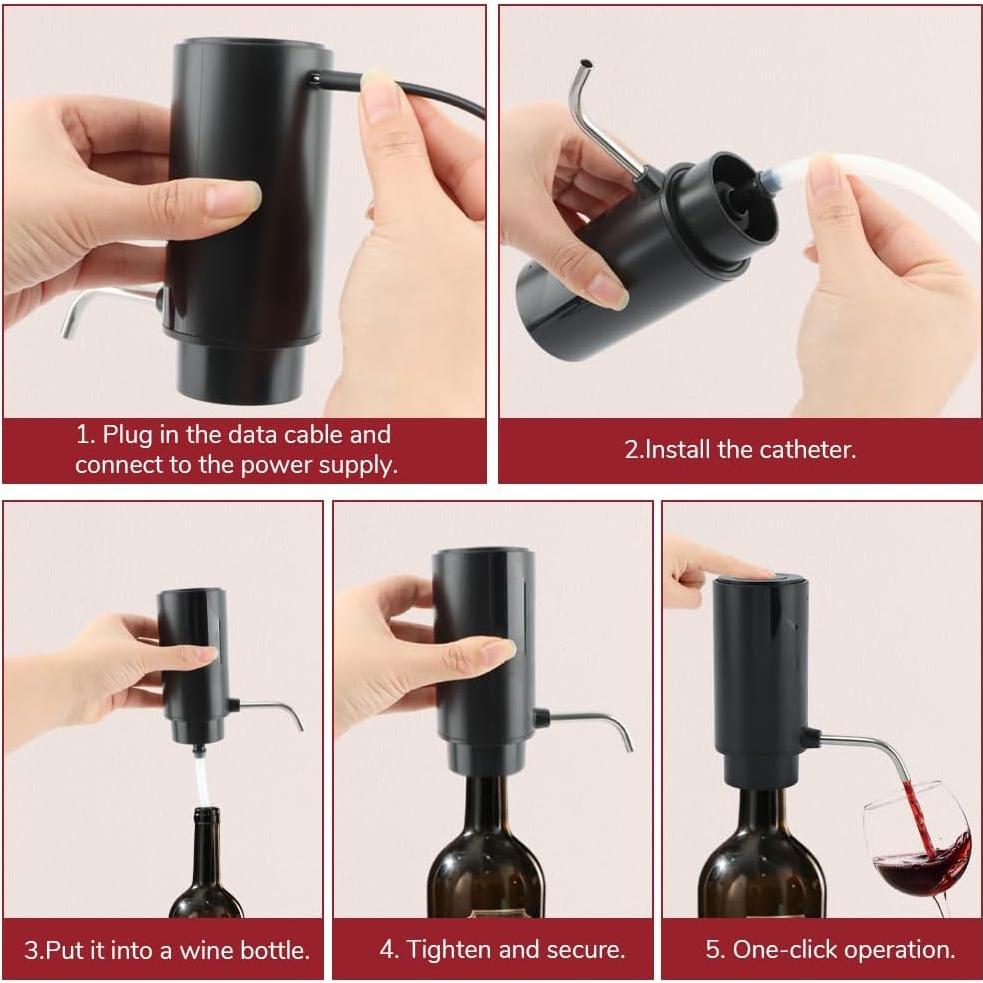 1. Plug in the data cable and connect to the power supply.

2.Install the catheter.

3.Put it into a wine bottle.

4. Tighten and secure.

5. One-click operation.