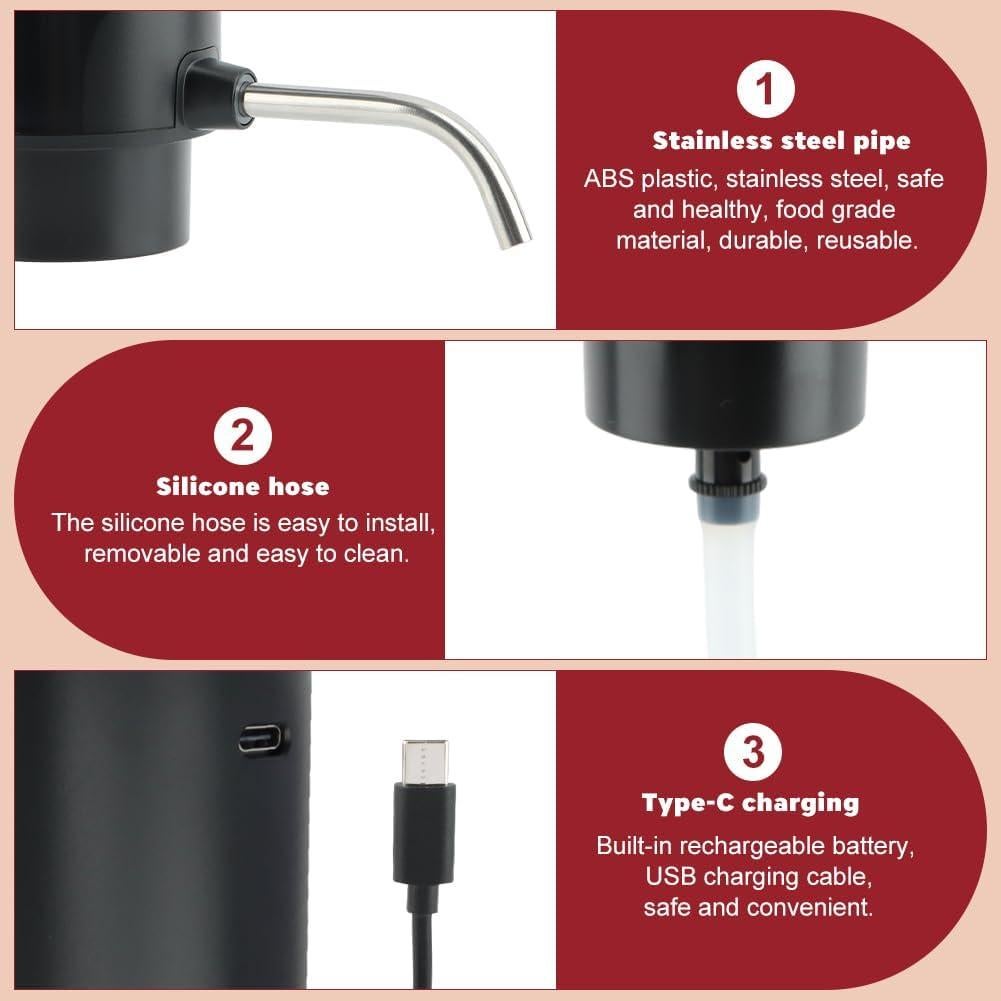 1

Stainless steel pipe

ABS plastic, stainless steel, safe and healthy, food grade material, durable, reusable.

2

Silicone hose

The silicone hose is easy to install, removable and easy to clean.

3

Type-C charging

Built-in rechargeable battery, USB charging cable, safe and convenient.