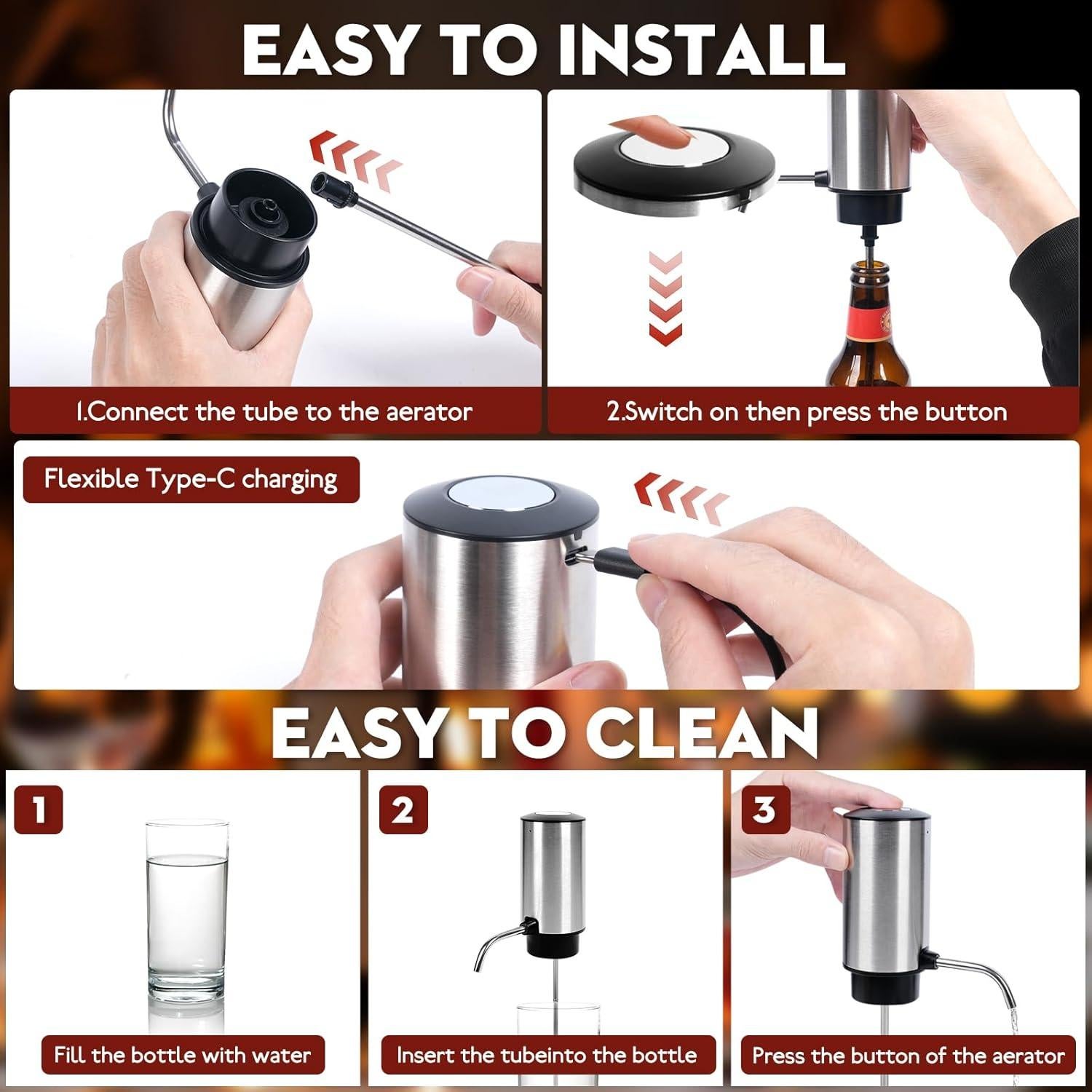 EASY TO INSTALL

1.Connect the tube to the aerator

2.Switch on then press the button

Flexible Type-C charging

EASY TO CLEAN

1

Fill the bottle with water

2

Insert the tubeinto the bottle

3

Press the button of the aerator