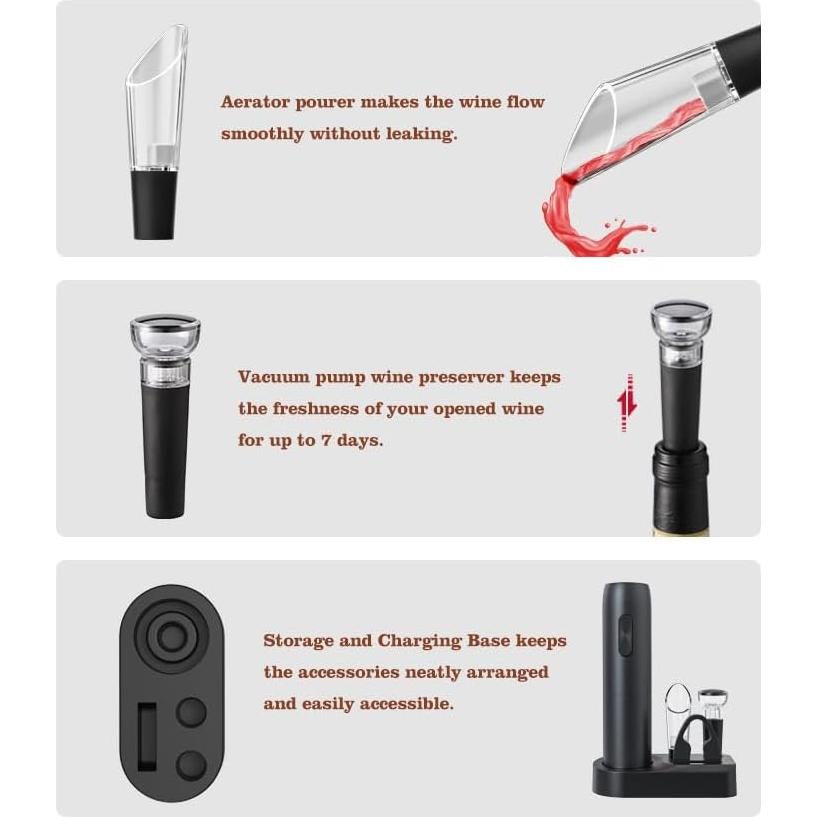 Aerator pourer makes the wine flow smoothly without leaking.

Vacuum pump wine preserver keeps the freshness of your opened wine for up to 7 days.

Storage and Charging Base keeps the accessories neatly arranged and easily accessible.