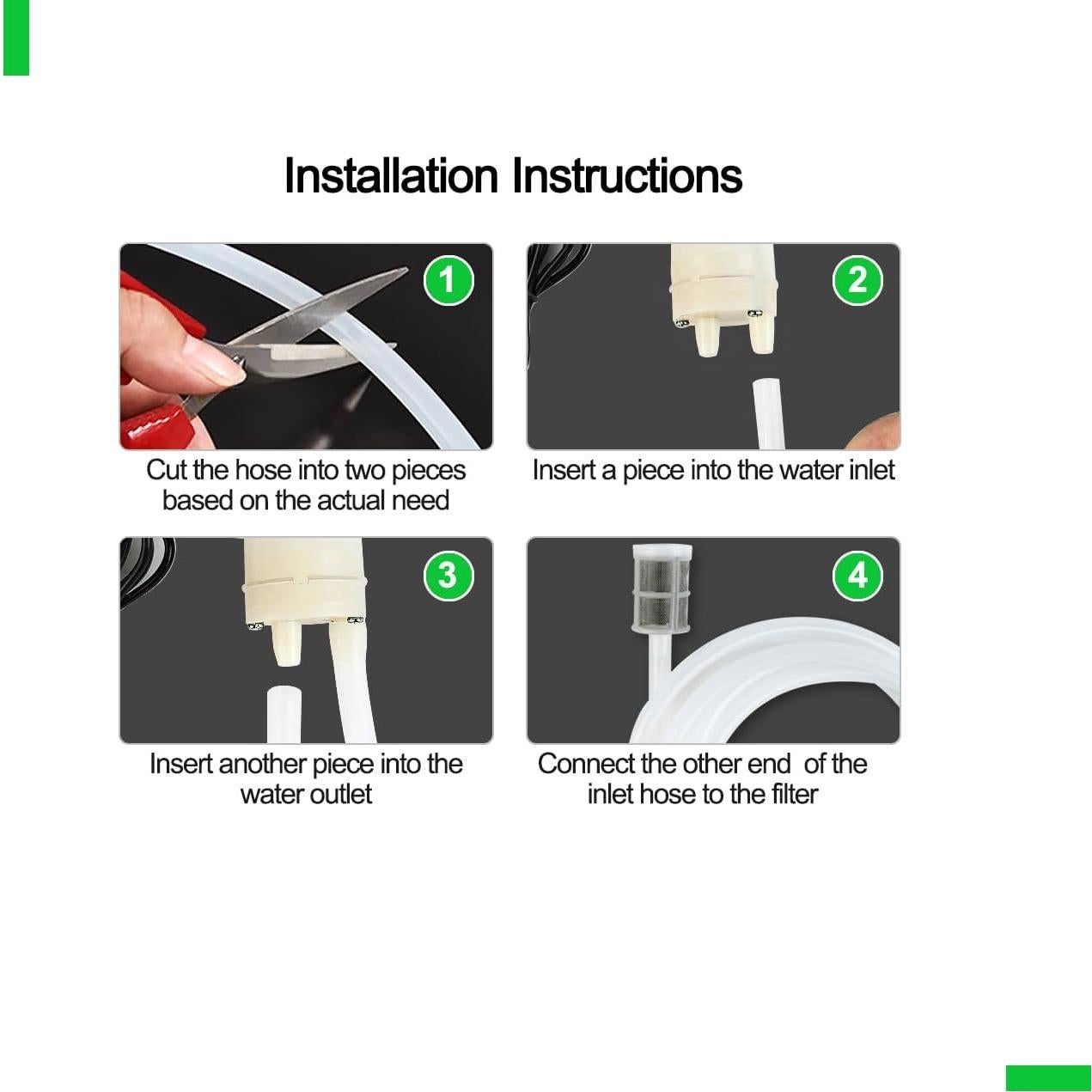 Installation Instructions

1

Cut the hose into two pieces based on the actual need

2

Insert a piece into the water inlet

3

Insert another piece into the water outlet

4

Connect the other end  of the inlet hose to the filter