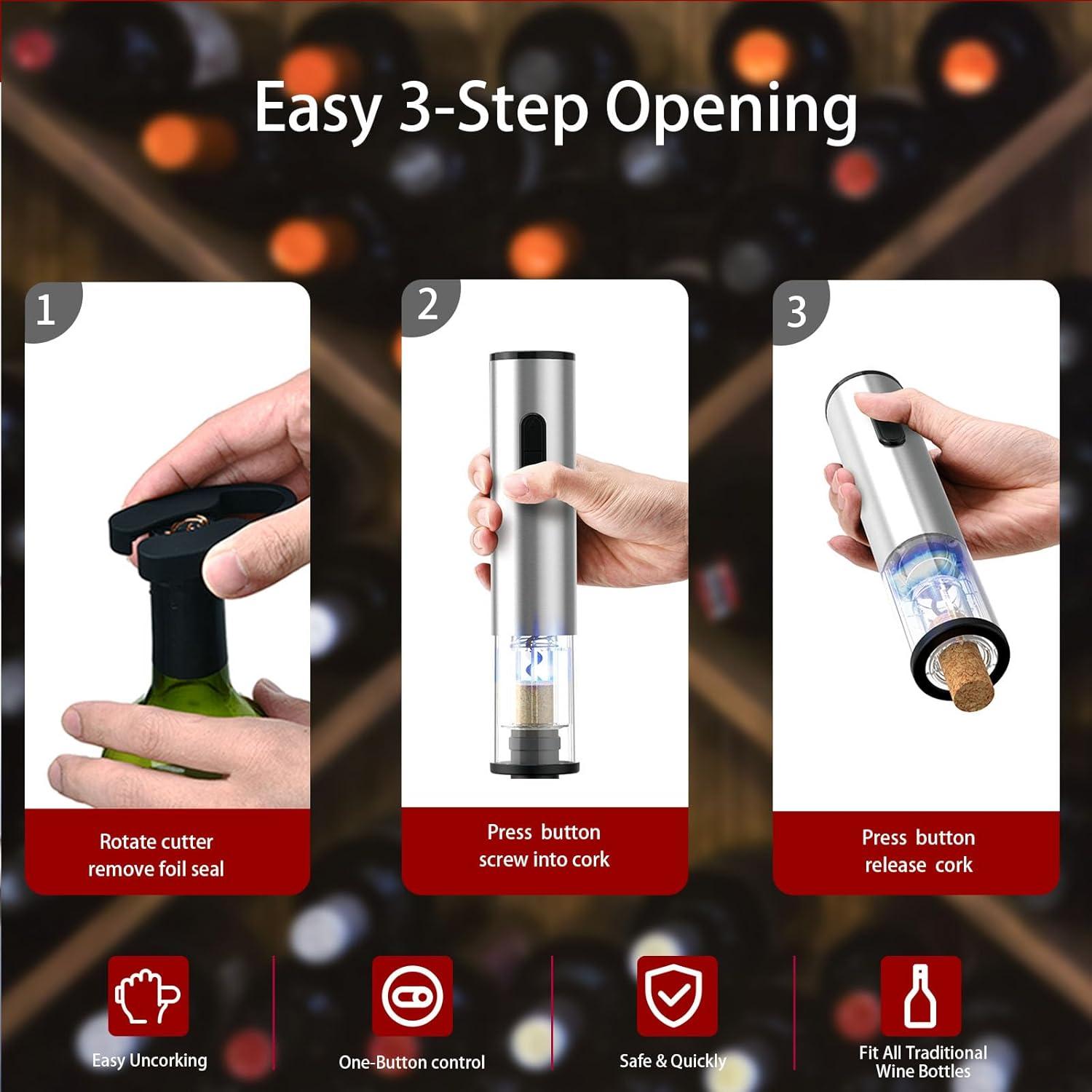 Easy 3-Step Opening

1

Rotate cutter
remove foil seal

2

Press button
screw into cork

3

Press button
release cork

Easy Uncorking

One-Button control

Safe & Quickly

Fit All Traditional
Wine Bottles