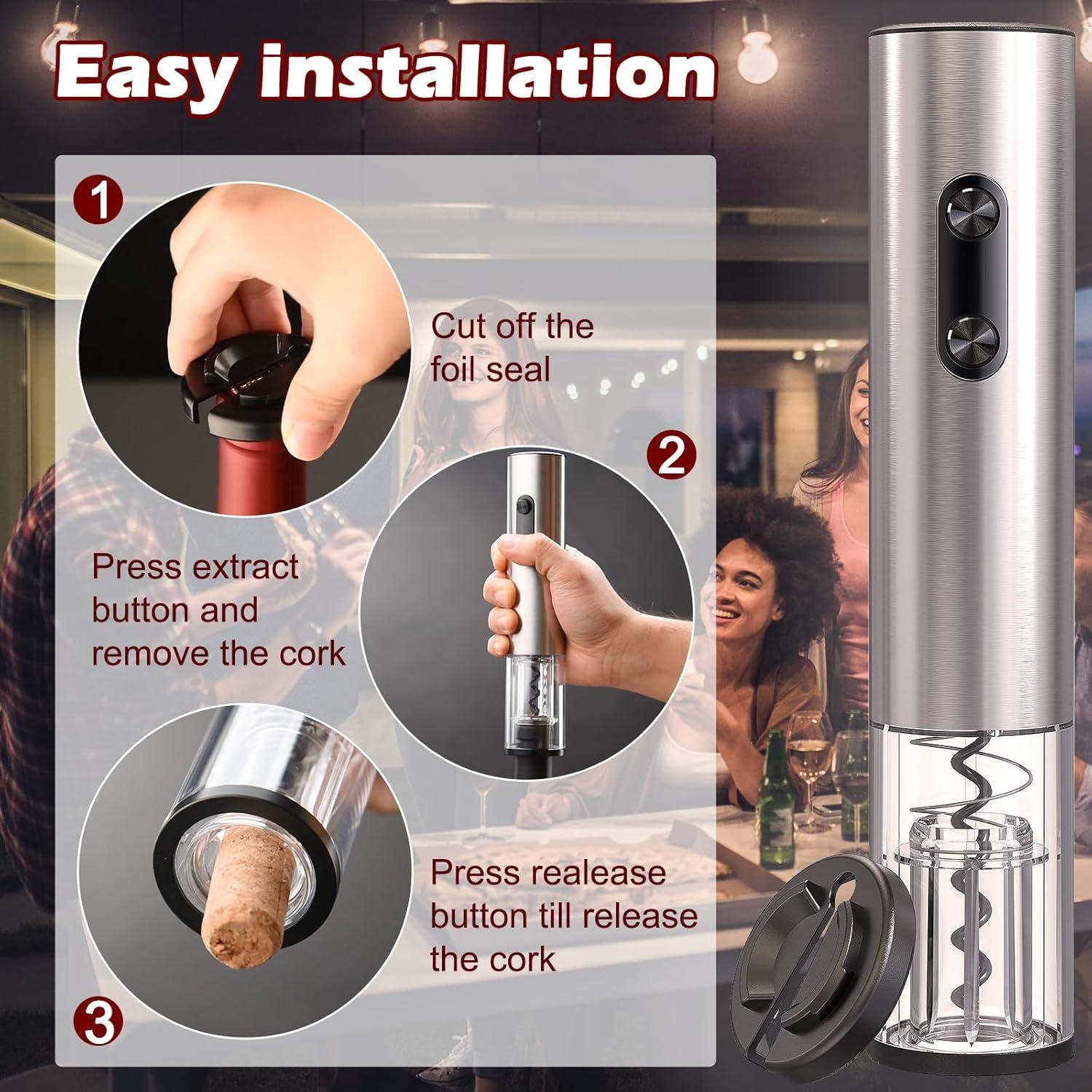 Easy installation

1

Cut off the foil seal

2

Press extract button and remove the cork

Press realease button till release the cork

3