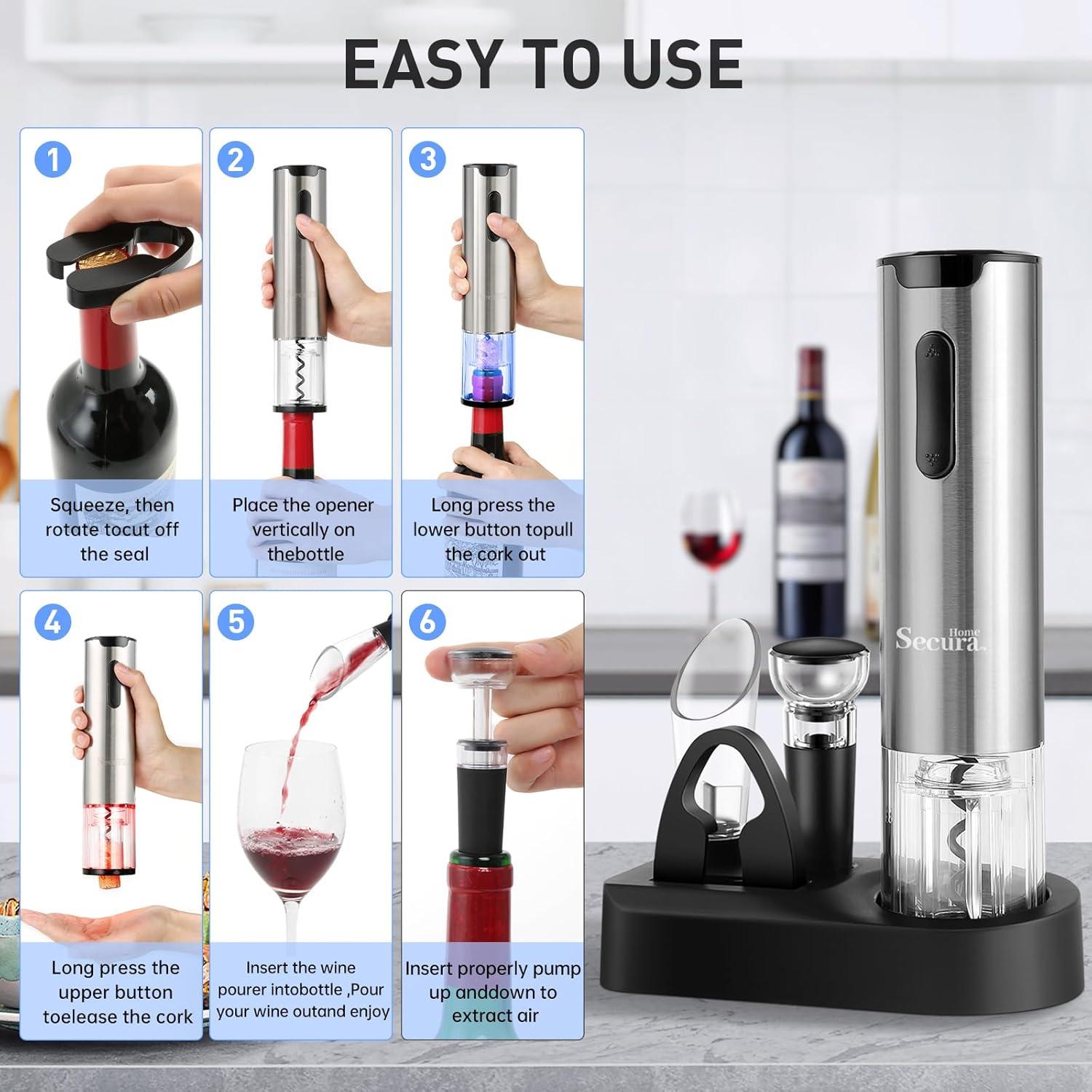 EASY TO USE

1
Squeeze, then rotate tocut off the seal

2
Place the opener vertically on thebottle

3
Long press the lower button topull the cork out

4
Long press the upper button toelease the cork

5
Insert the wine pourer intobottle ,Pour your wine outand enjoy

6
Insert properly pump up anddown to extract air

Secura Home