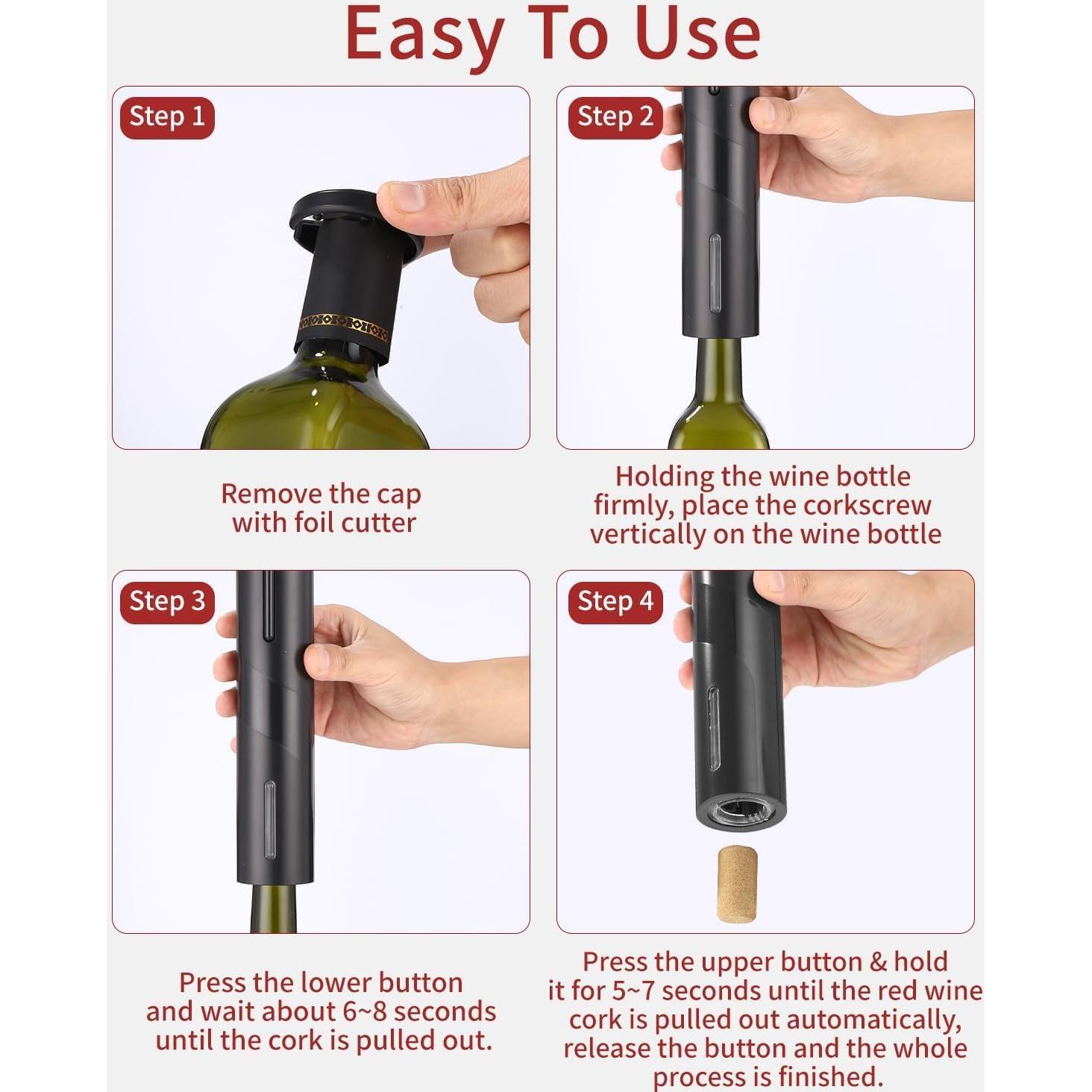 Easy To Use

Step 1

Remove the cap with foil cutter

Step 2

Holding the wine bottle firmly, place the corkscrew vertically on the wine bottle

Step 3

Press the lower button and wait about 6~8 seconds until the cork is pulled out.

Step 4

Press the upper button & hold it for 5~7 seconds until the red wine cork is pulled out automatically, release the button and the whole process is finished.