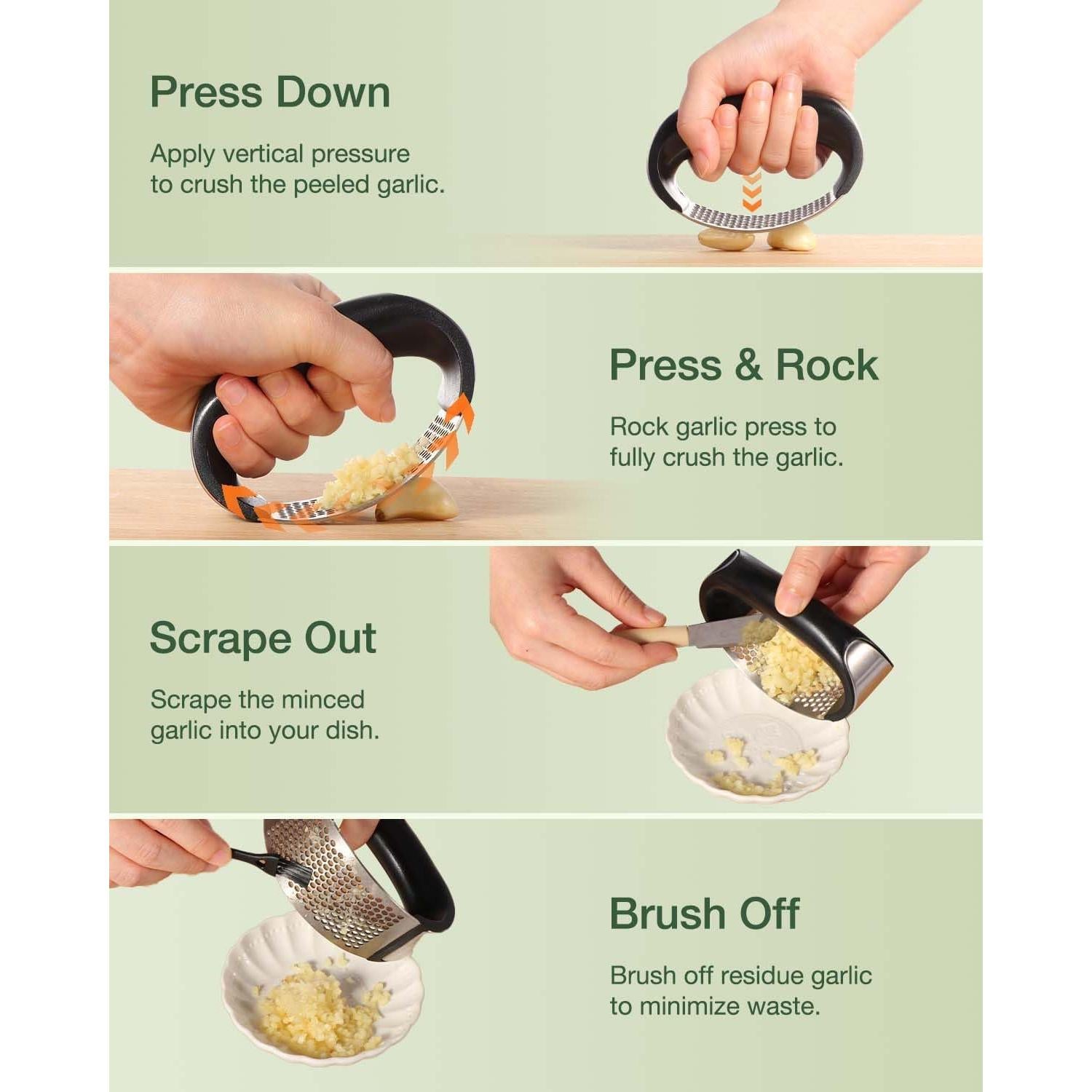 Press Down

Apply vertical pressure to crush the peeled garlic.

Press & Rock

Rock garlic press to fully crush the garlic.

Scrape Out

Scrape the minced garlic into your dish.

Brush Off

Brush off residue garlic to minimize waste.