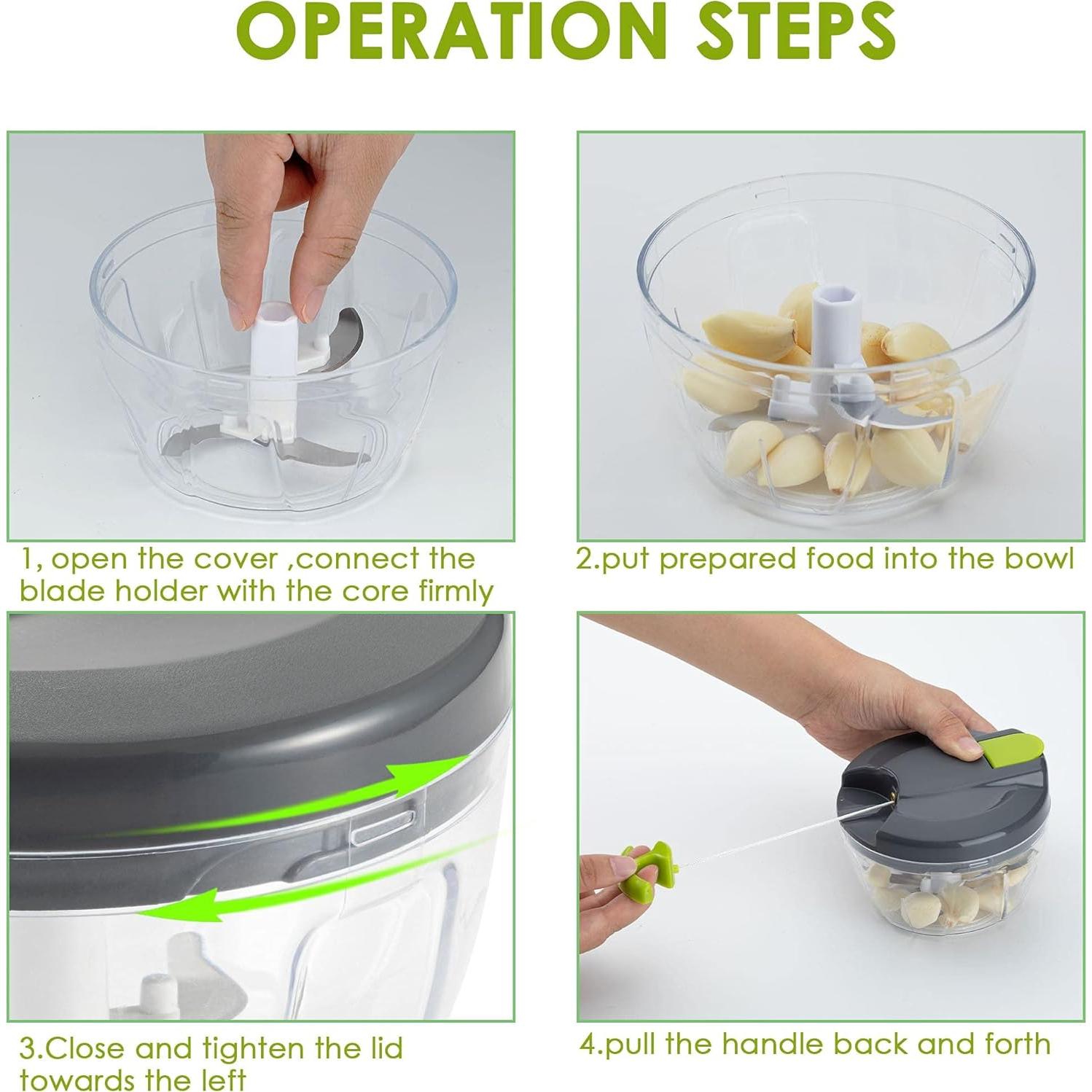 OPERATION STEPS

1, open the cover ,connect the blade holder with the core firmly

2.put prepared food into the bowl

3.Close and tighten the lid towards the left

4.pull the handle back and forth