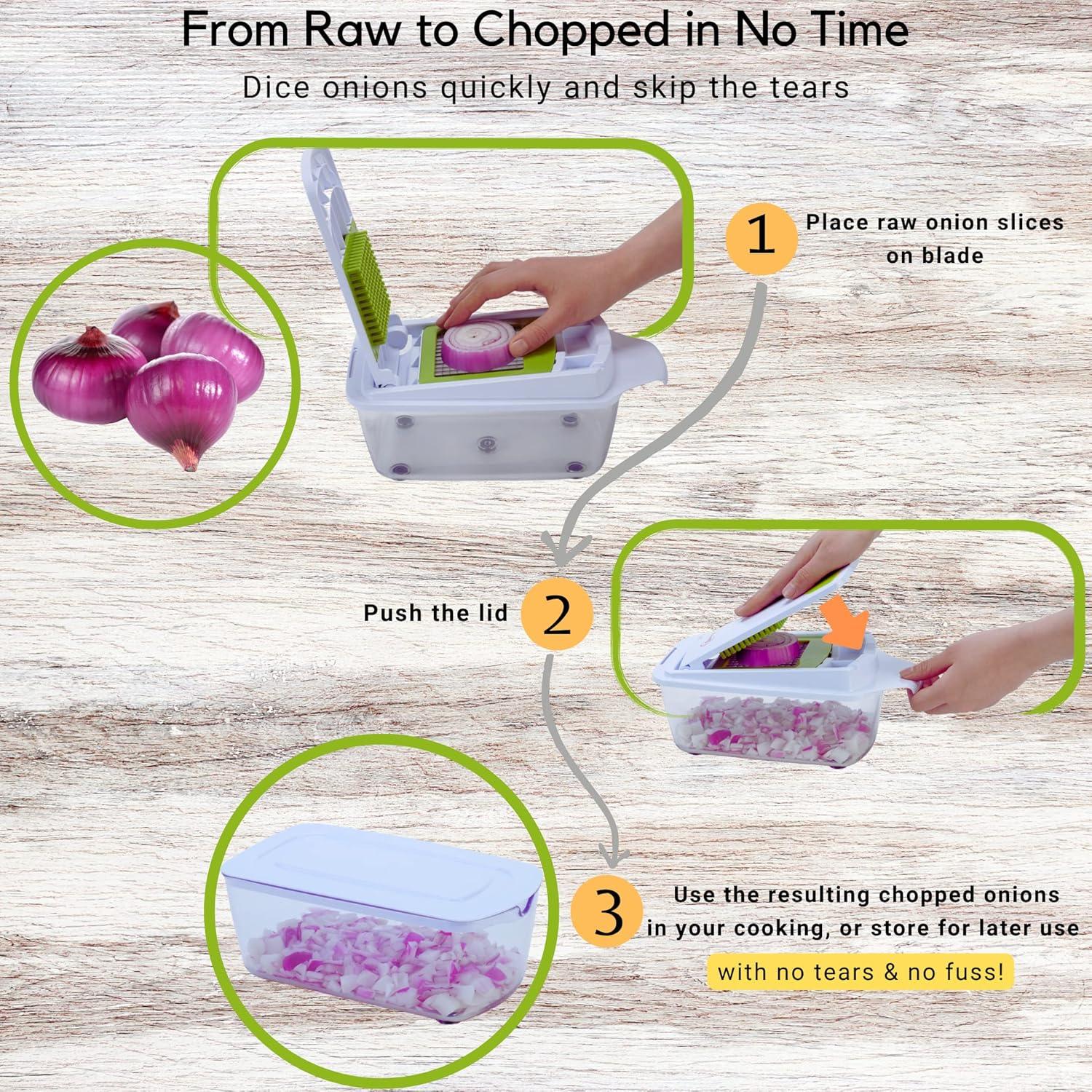 From Raw to Chopped in No Time

Dice onions quickly and skip the tears

1 Place raw onion slices on blade

Push the lid 2

3 Use the resulting chopped onions in your cooking, or store for later use

with no tears & no fuss!