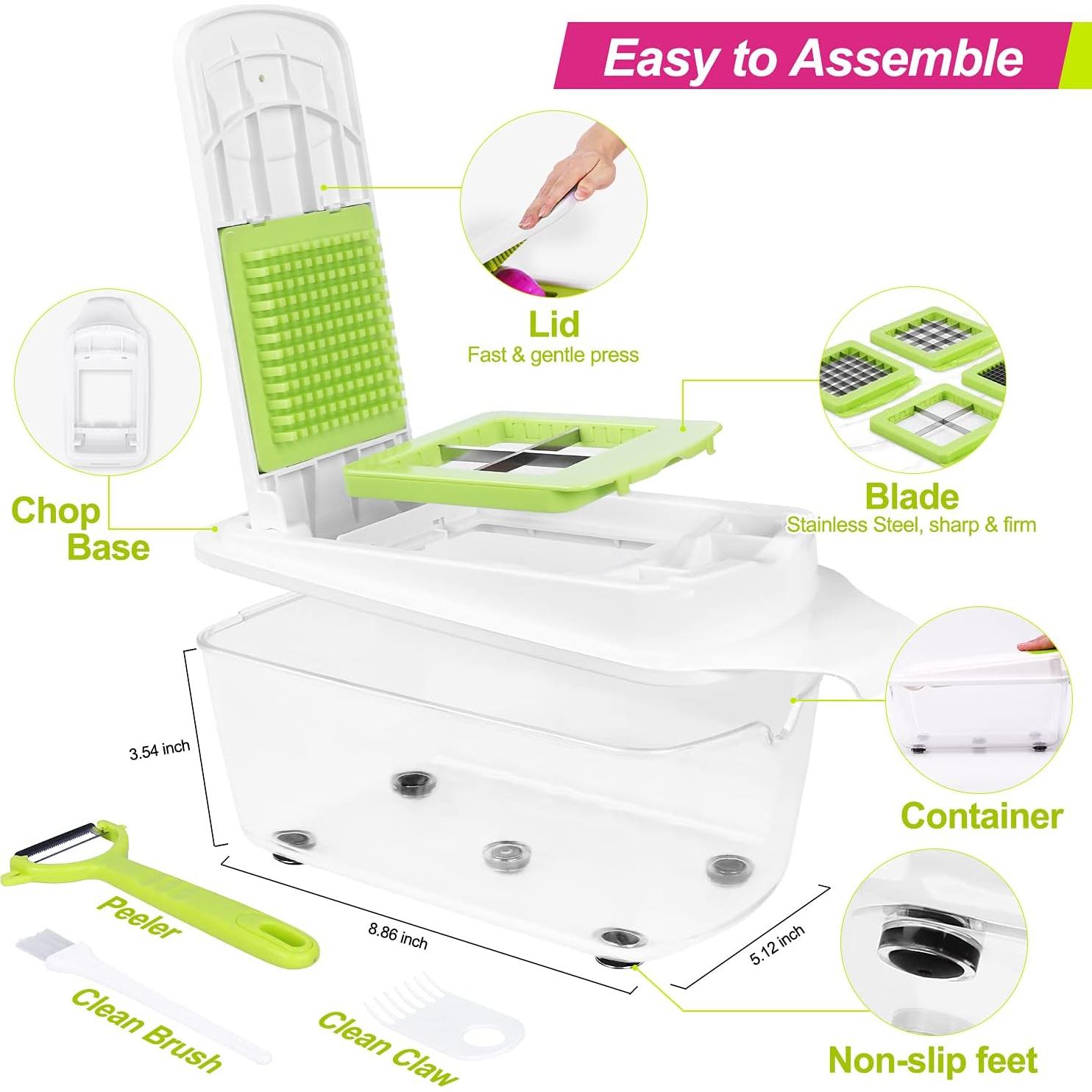 Easy to Assemble

Lid
Fast & gentle press

Chop Base

Blade
Stainless Steel, sharp & firm

3.54 inch

Container

Peeler

8.86 inch

5.12 inch

Clean Brush

Clean Claw

Non-slip feet