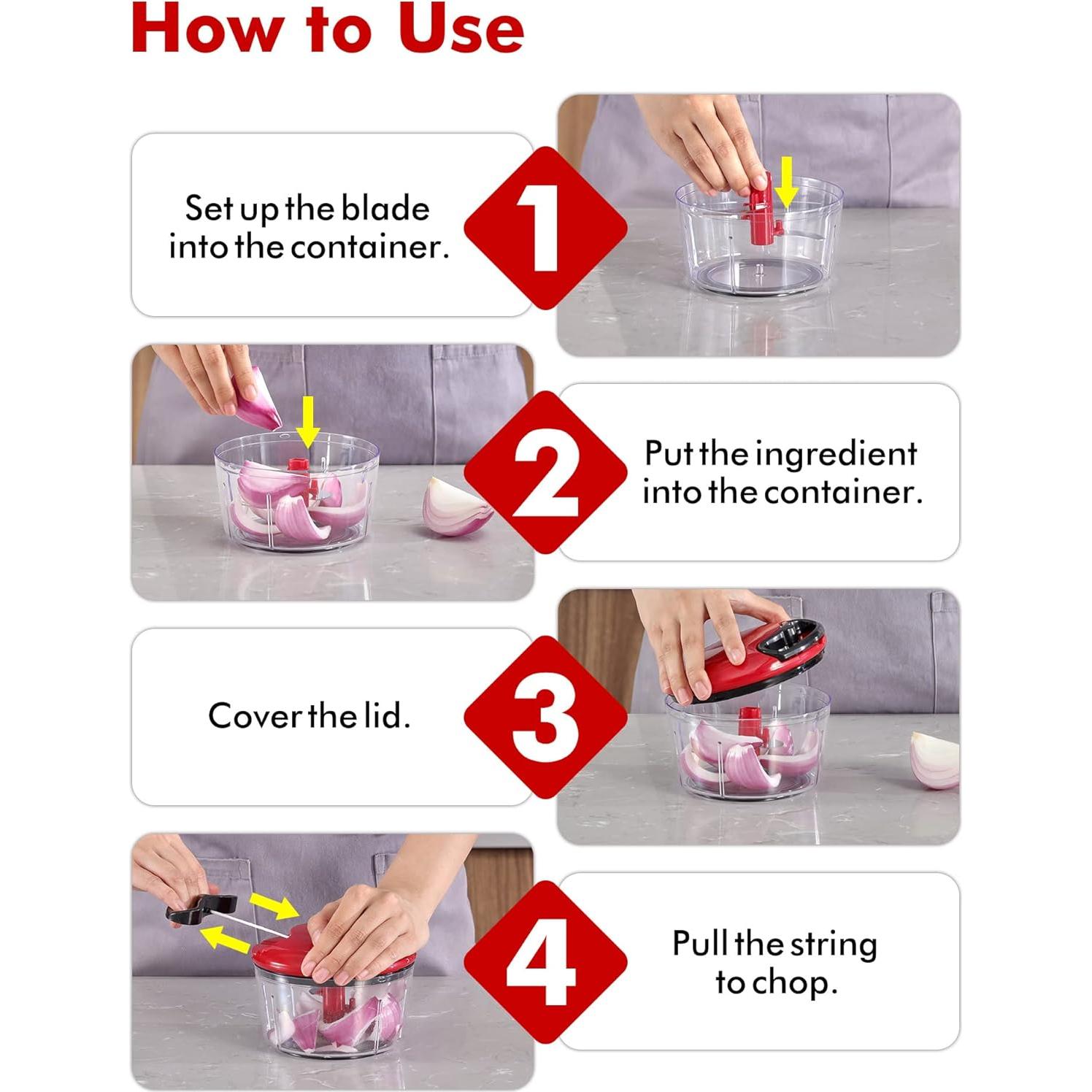 How to Use

Set up the blade into the container.

1

2

Put the ingredient into the container.

Cover the lid.

3

4

Pull the string to chop.