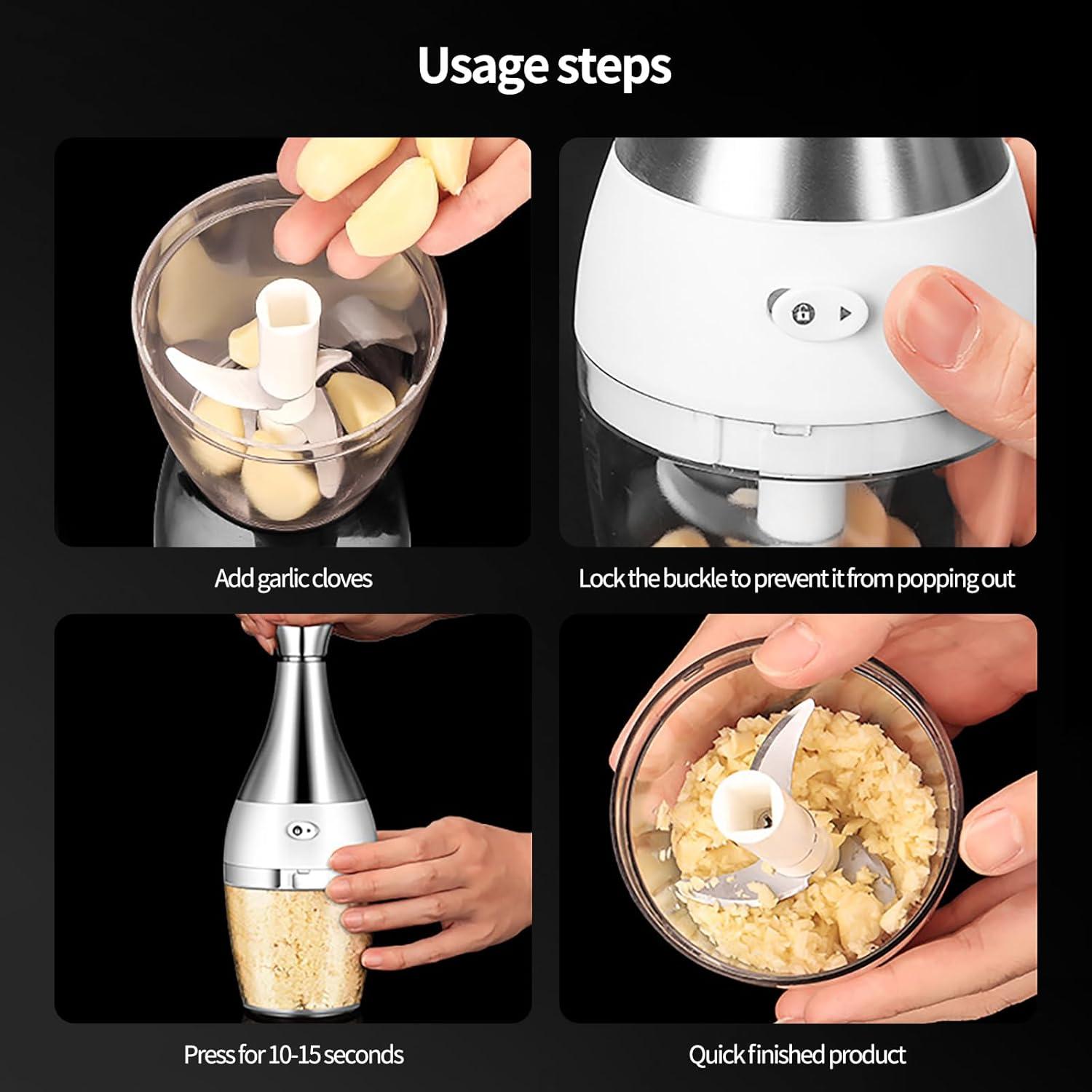 Usage steps

Add garlic cloves

Lock the buckle to prevent it from popping out

Press for 10-15 seconds

Quick finished product