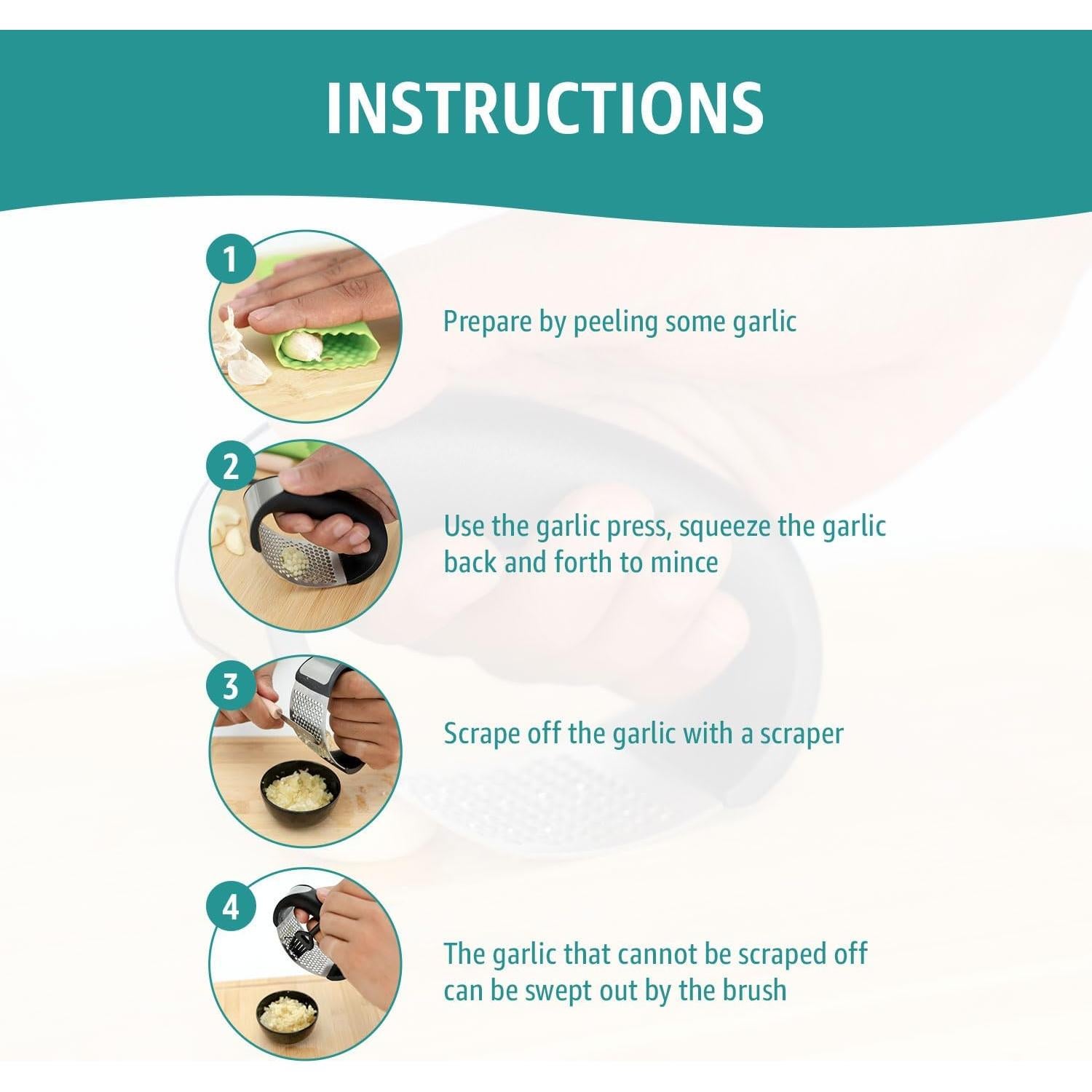 INSTRUCTIONS

1

Prepare by peeling some garlic

2

Use the garlic press, squeeze the garlic back and forth to mince

3

Scrape off the garlic with a scraper

4

The garlic that cannot be scraped off can be swept out by the brush