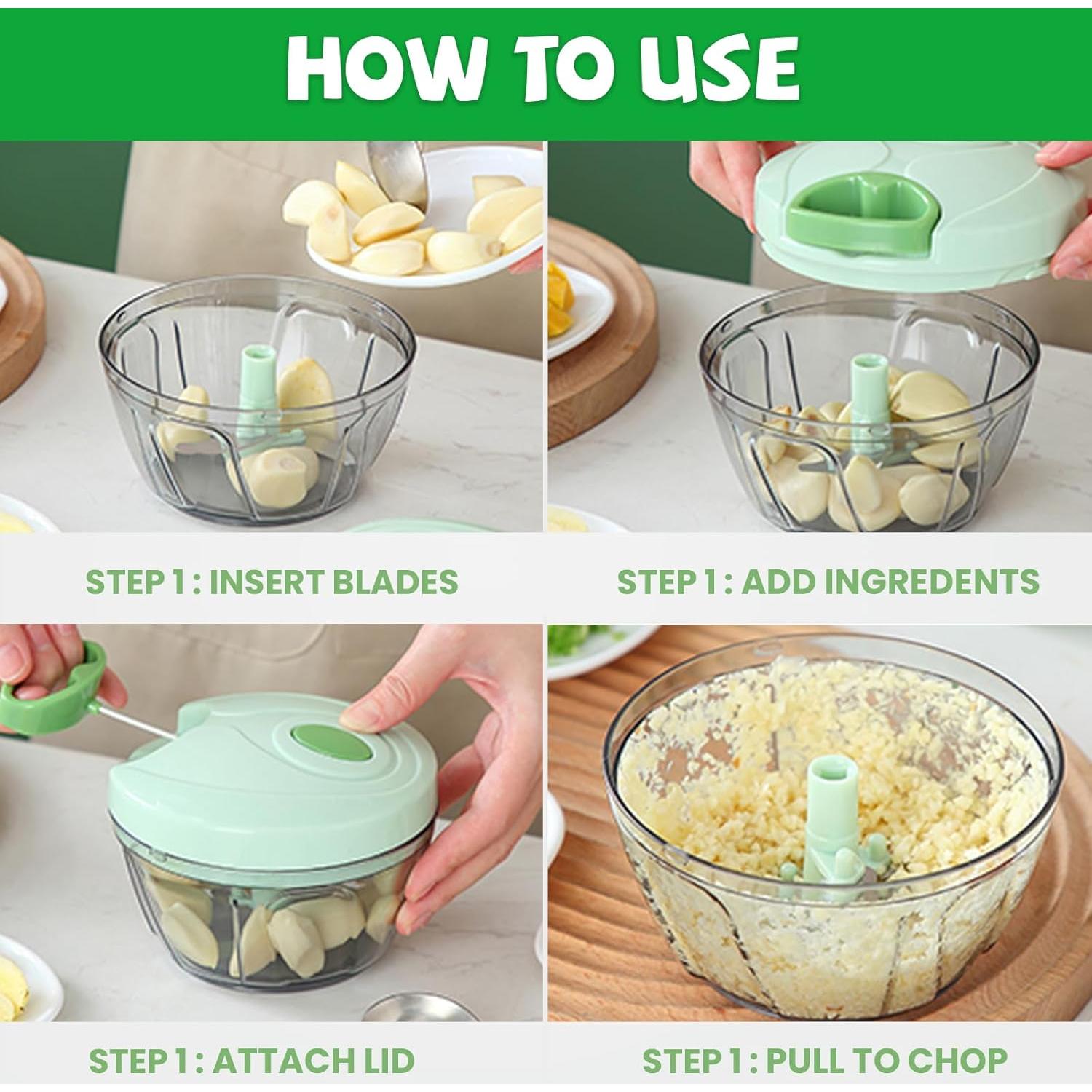 HOW TO USE

STEP 1 : INSERT BLADES

STEP 1 : ADD INGREDENTS

STEP 1 : ATTACH LID

STEP 1 : PULL TO CHOP