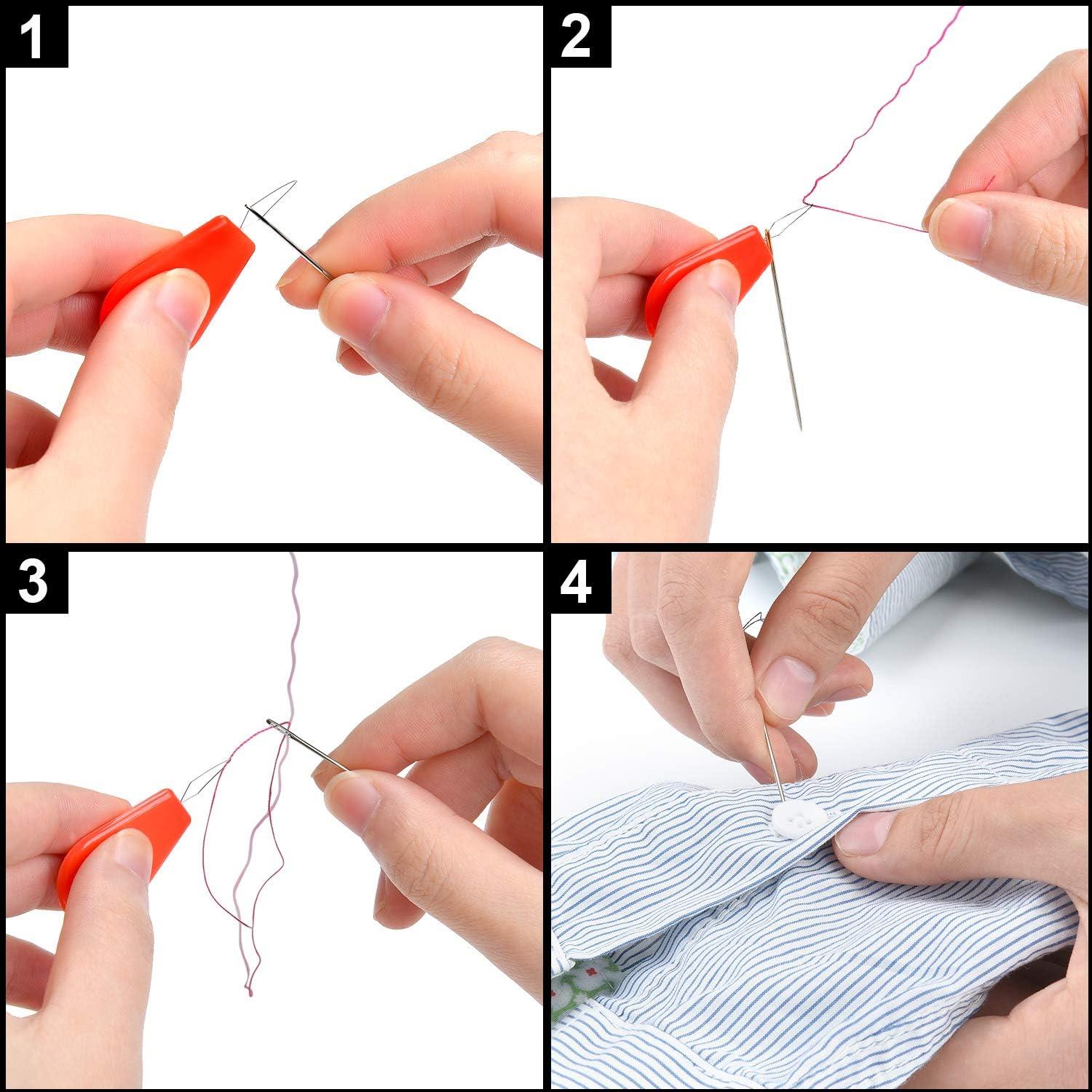 1

2

3

4