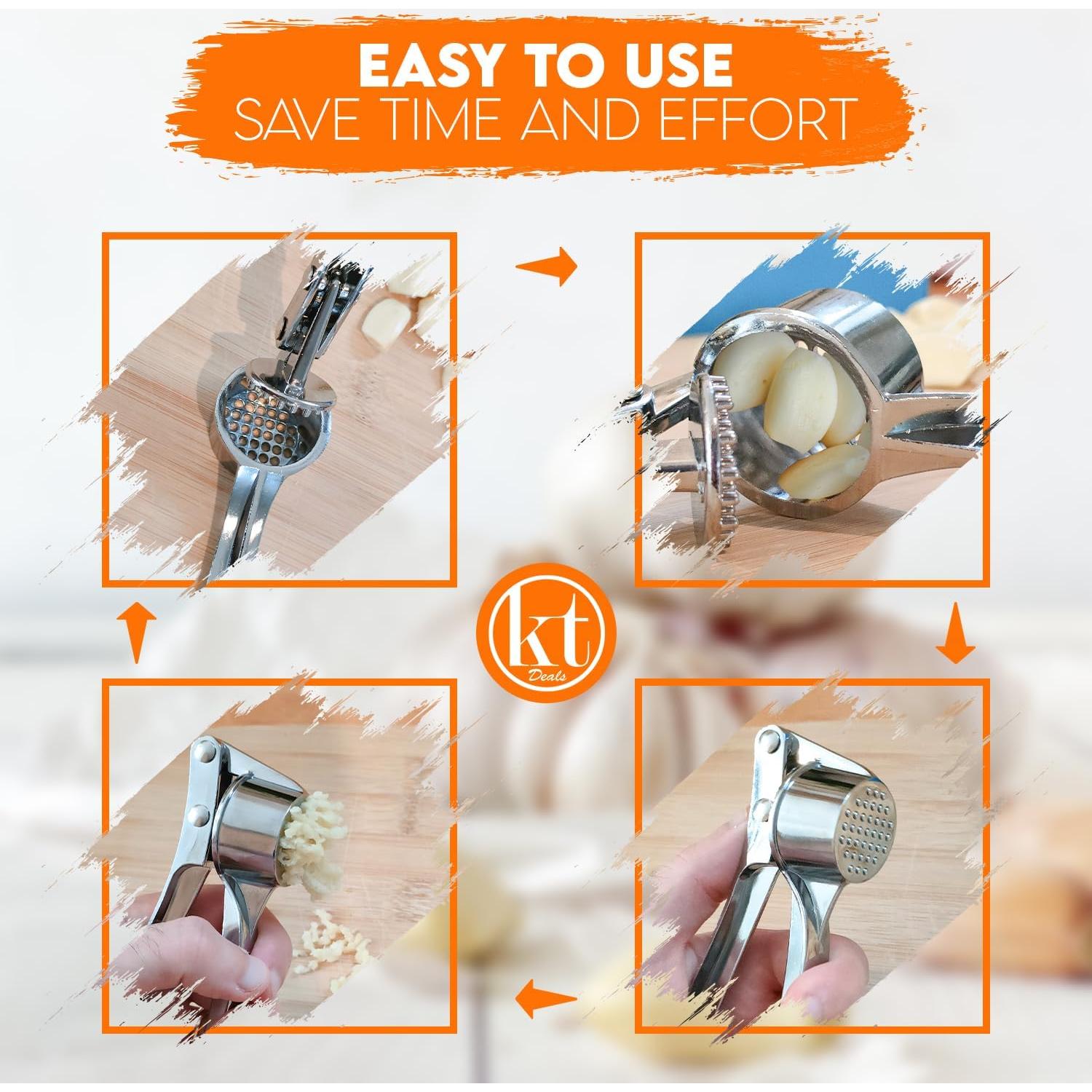 EASY TO USE
SAVE TIME AND EFFORT

kt
Deals