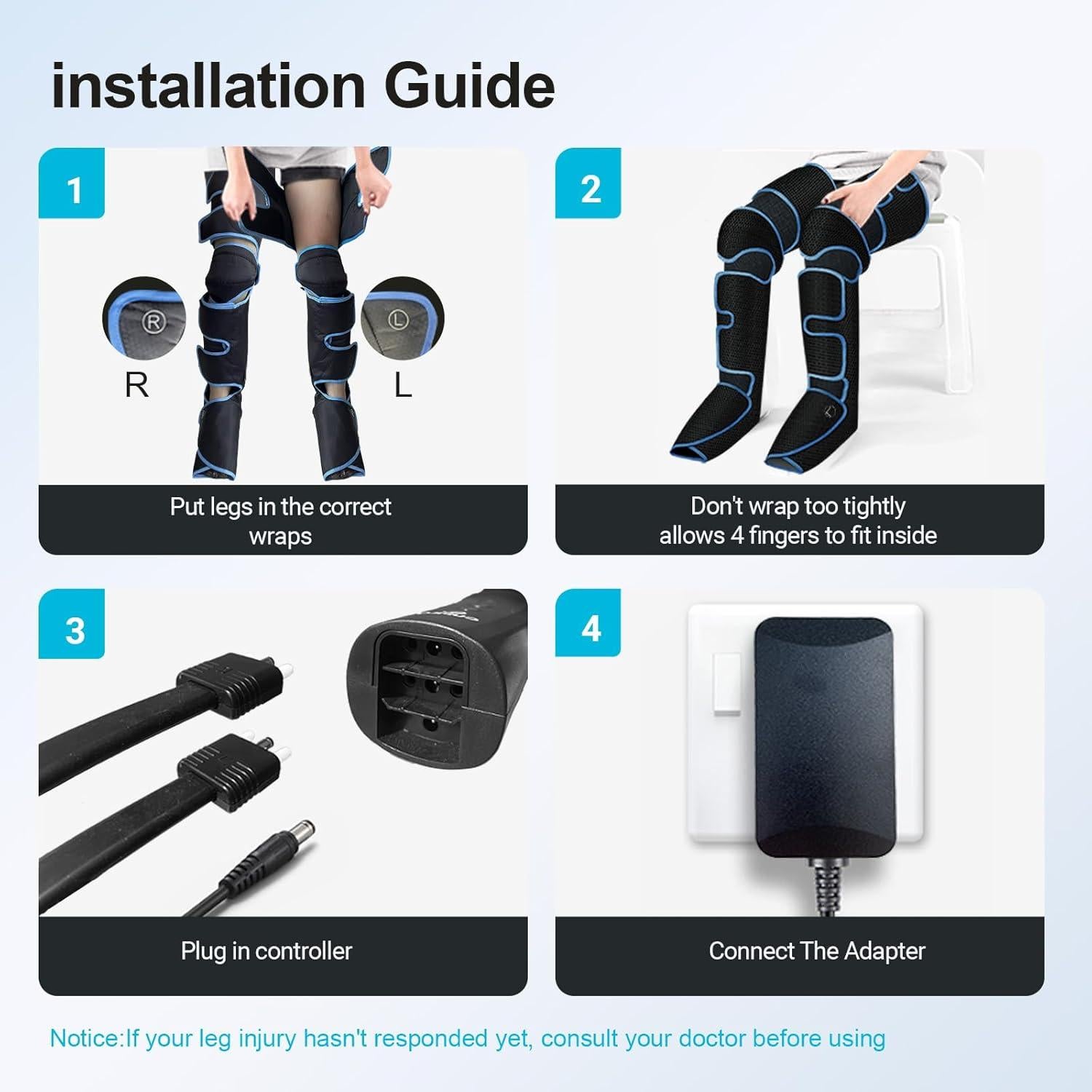 installation Guide

1

Ⓡ

Ⓛ

R

L

Put legs in the correct wraps

2

Don't wrap too tightly allows 4 fingers to fit inside

3

Plug in controller

4

Connect The Adapter

Notice:If your leg injury hasn't responded yet, consult your doctor before using