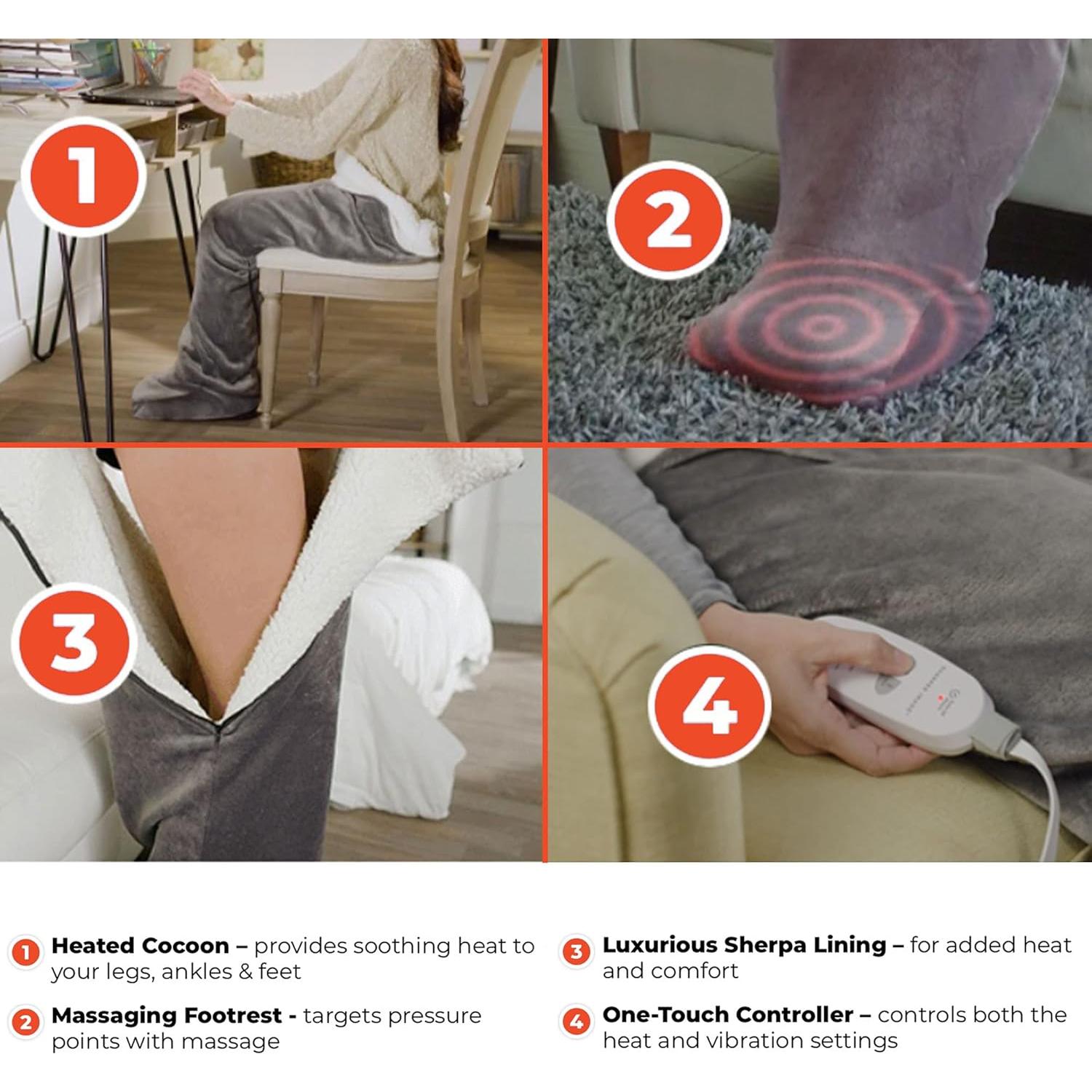 1

2

3

4

1 **Heated Cocoon –** provides soothing heat to your legs, ankles & feet

2 **Massaging Footrest -** targets pressure points with massage

3 **Luxurious Sherpa Lining –** for added heat and comfort

4 **One-Touch Controller –** controls both the heat and vibration settings