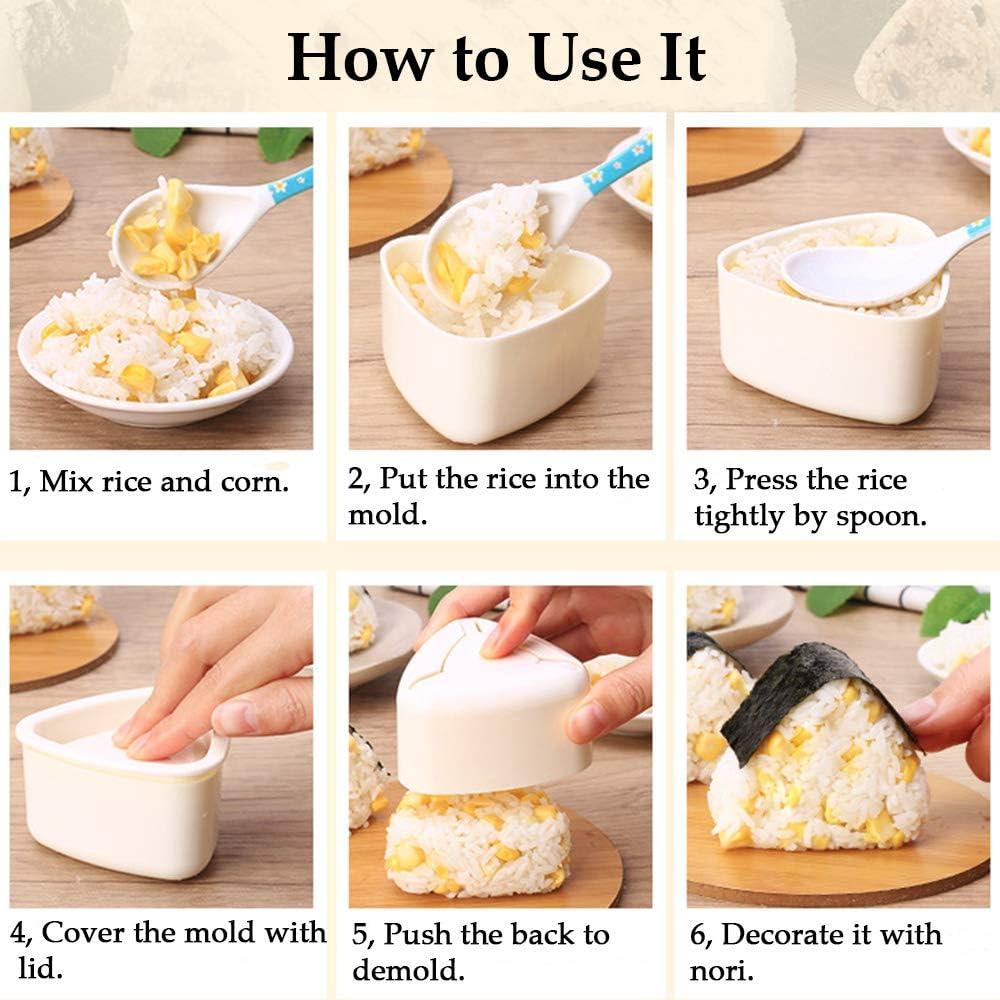 How to Use It

1, Mix rice and corn.

2, Put the rice into the mold.

3, Press the rice tightly by spoon.

4, Cover the mold with lid.

5, Push the back to demold.

6, Decorate it with nori.