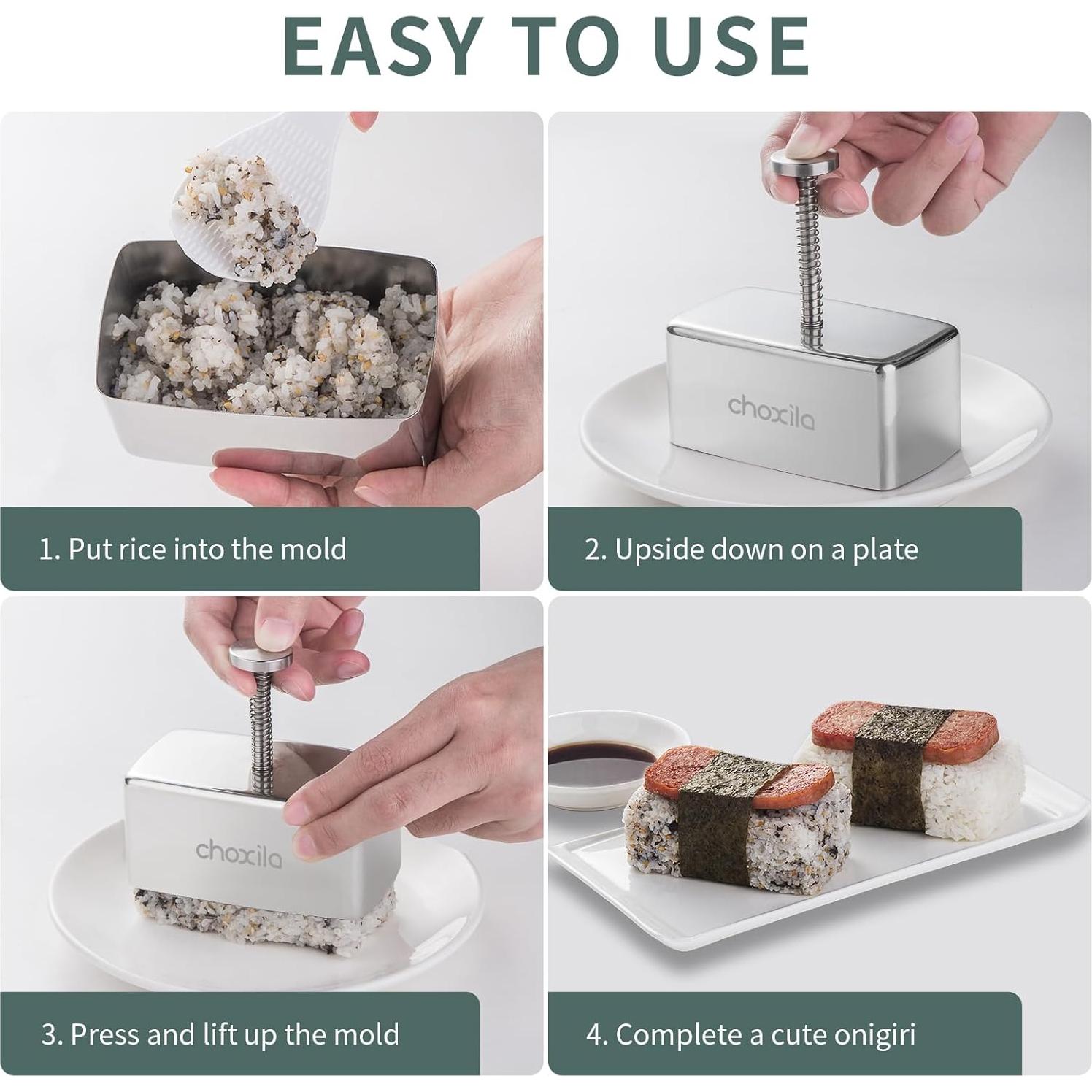 EASY TO USE

1. Put rice into the mold

choxila

2. Upside down on a plate

choxila

3. Press and lift up the mold

4. Complete a cute onigiri