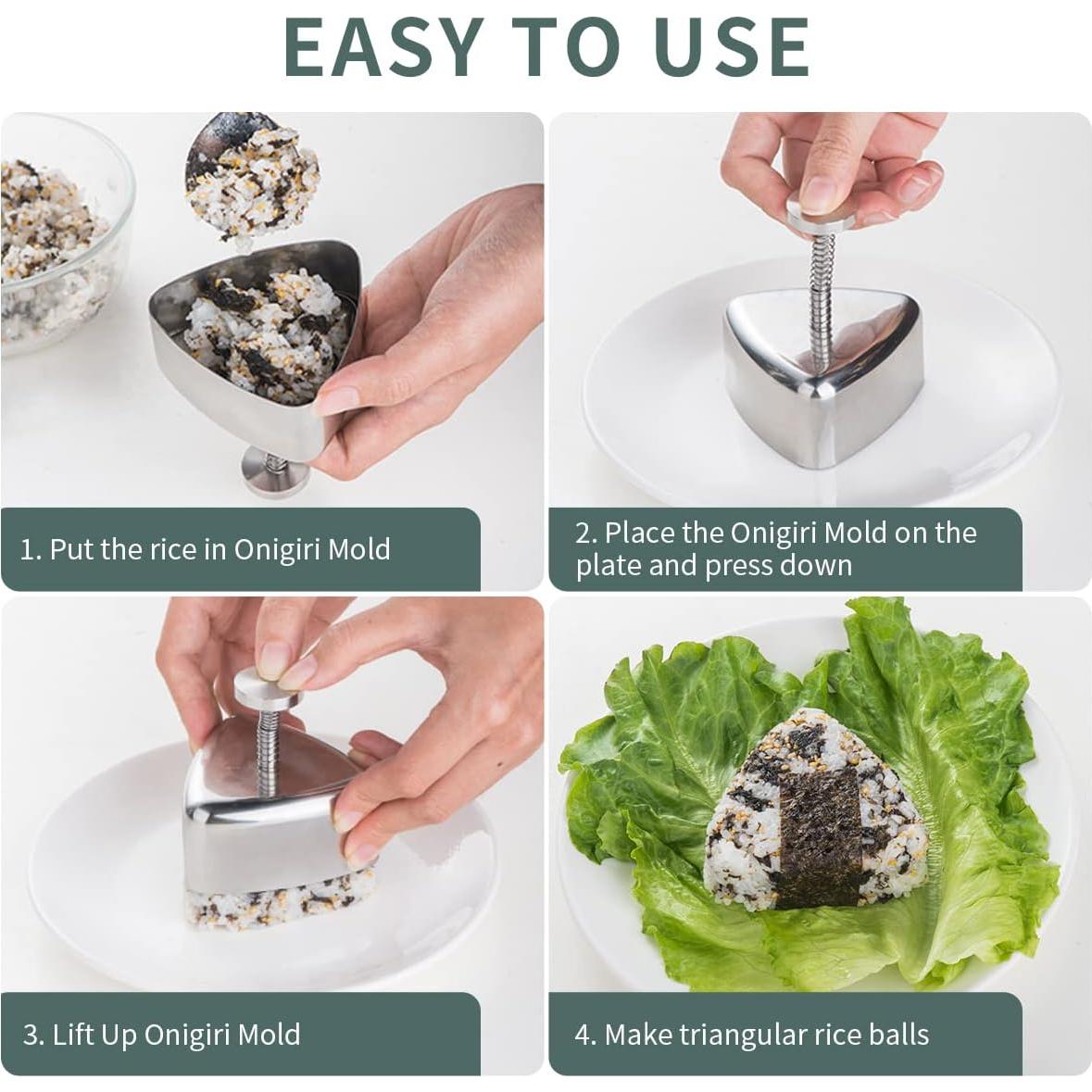 EASY TO USE

1. Put the rice in Onigiri Mold

2. Place the Onigiri Mold on the plate and press down

3. Lift Up Onigiri Mold

4. Make triangular rice balls