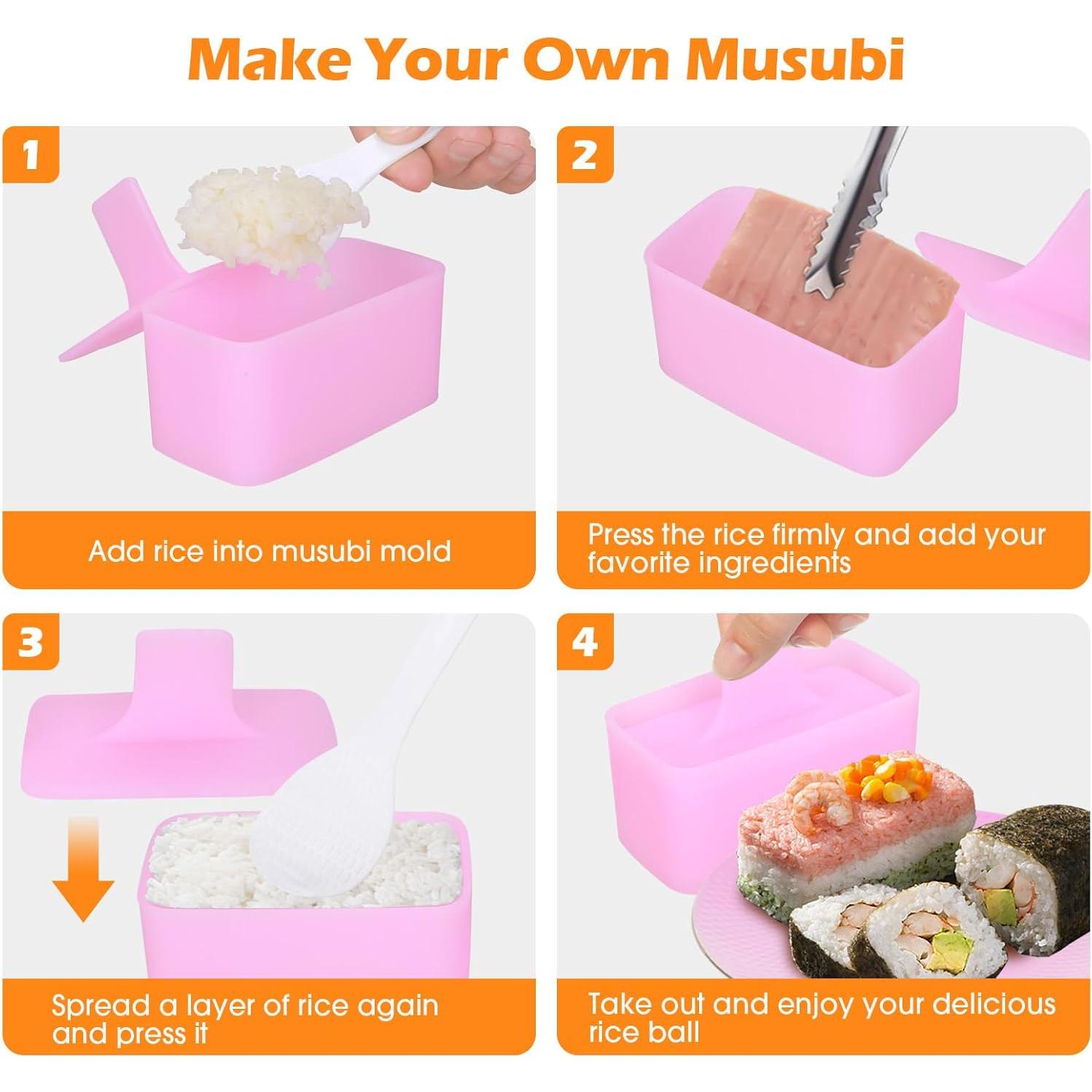 Make Your Own Musubi

1

Add rice into musubi mold

2

Press the rice firmly and add your favorite ingredients

3

Spread a layer of rice again and press it

4

Take out and enjoy your delicious rice ball