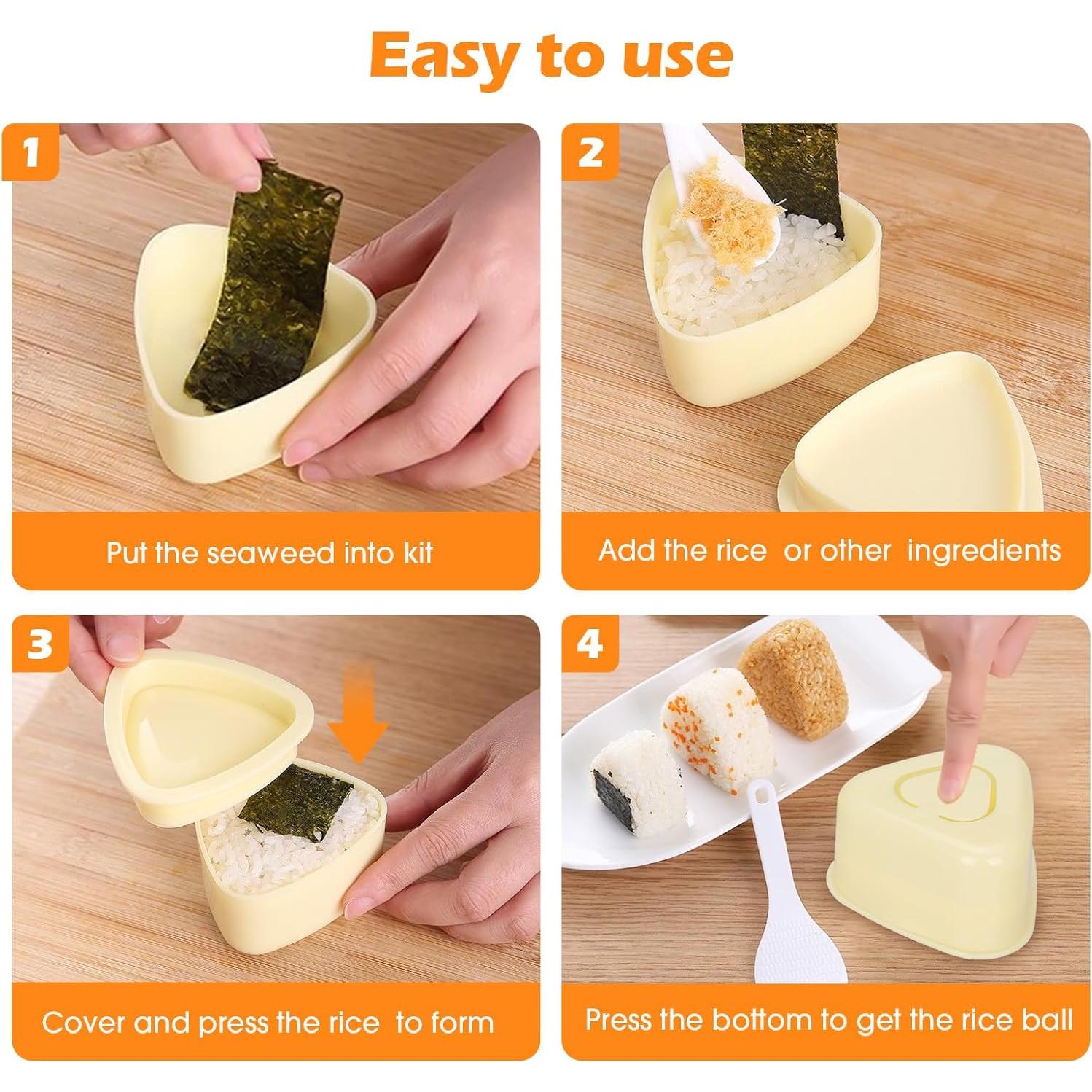 Easy to use

1

Put the seaweed into kit

2

Add the rice or other ingredients

3

Cover and press the rice to form

4

Press the bottom to get the rice ball