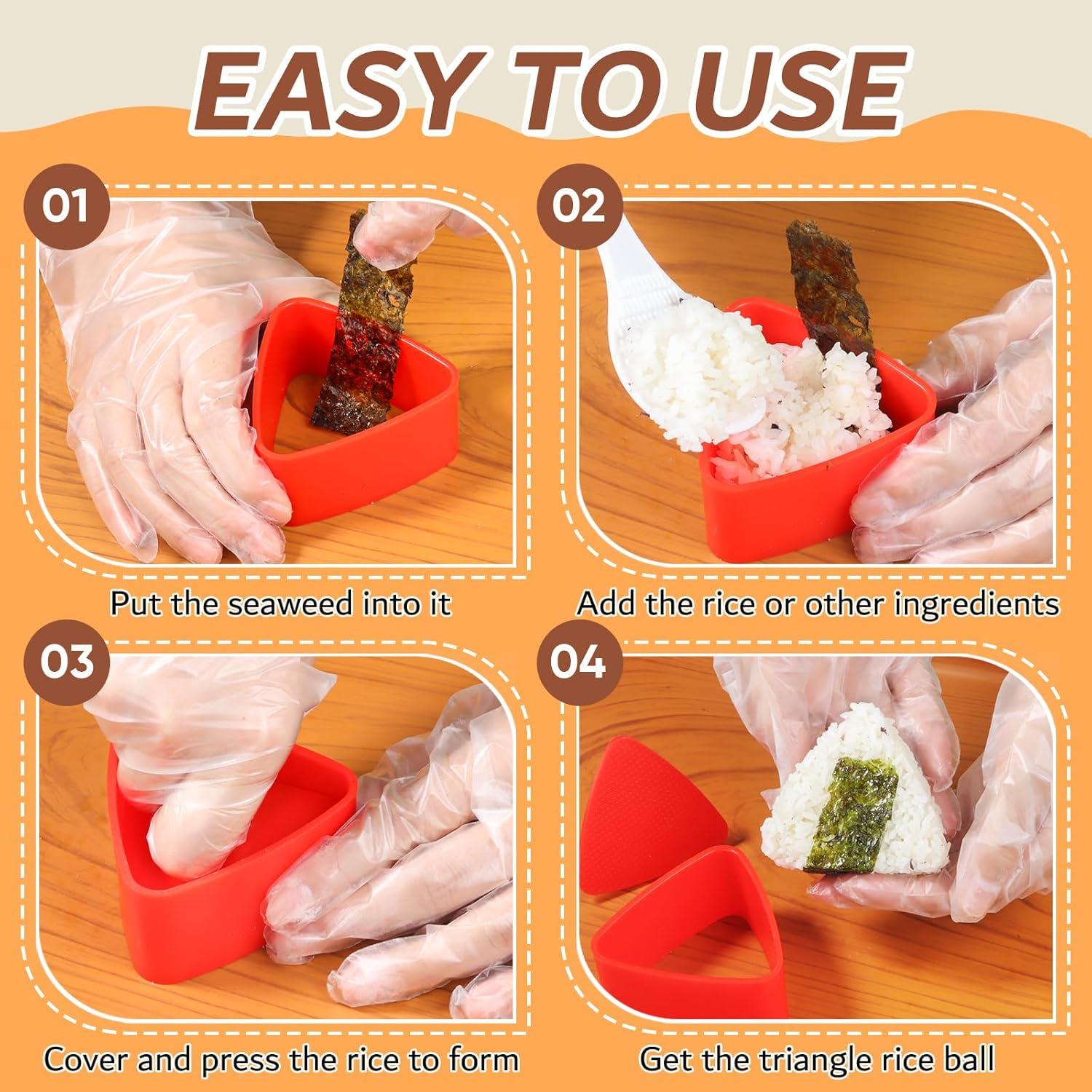 EASY TO USE

01

Put the seaweed into it

02

Add the rice or other ingredients

03

Cover and press the rice to form

04

Get the triangle rice ball