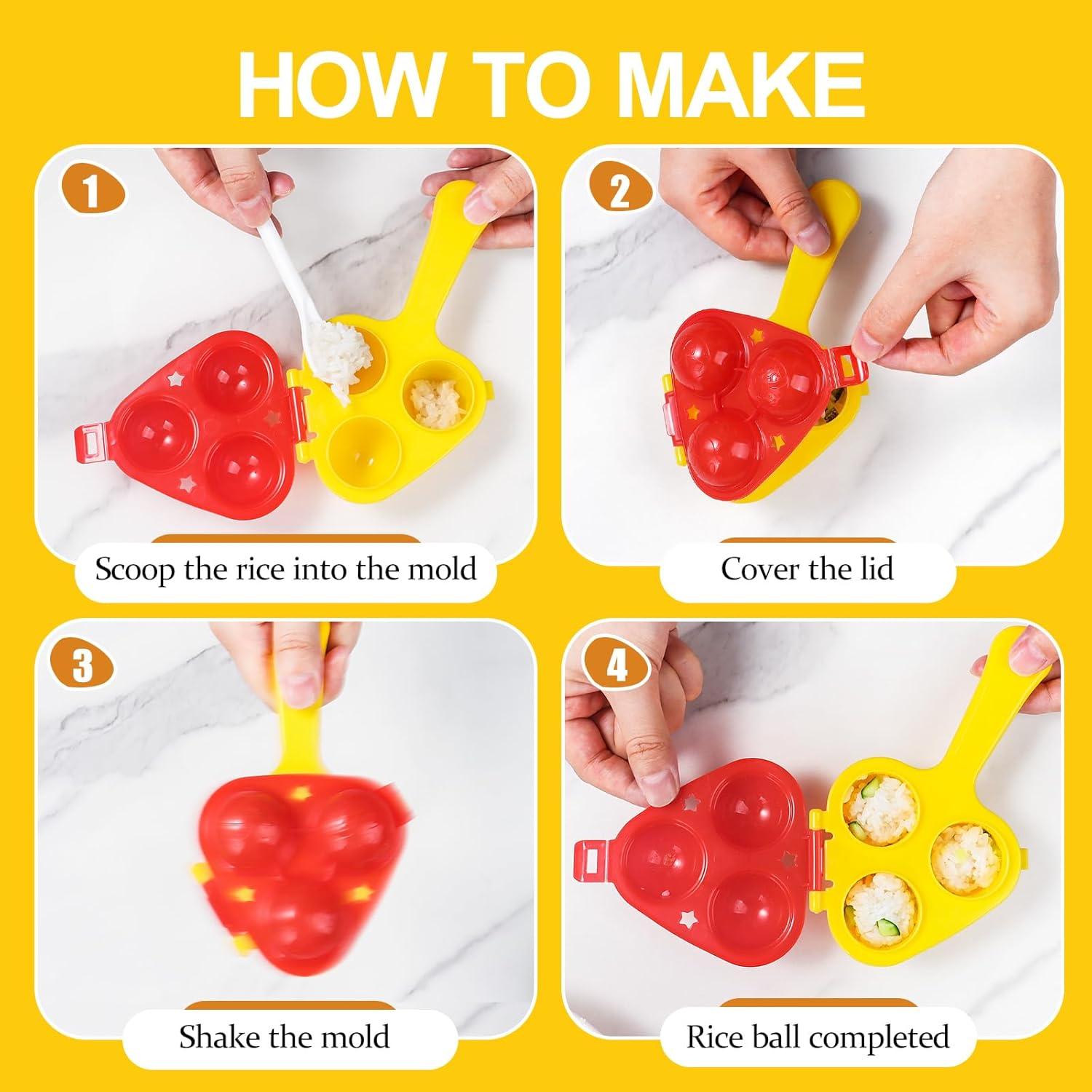 HOW TO MAKE

1

Scoop the rice into the mold

2

Cover the lid

3

Shake the mold

4

Rice ball completed